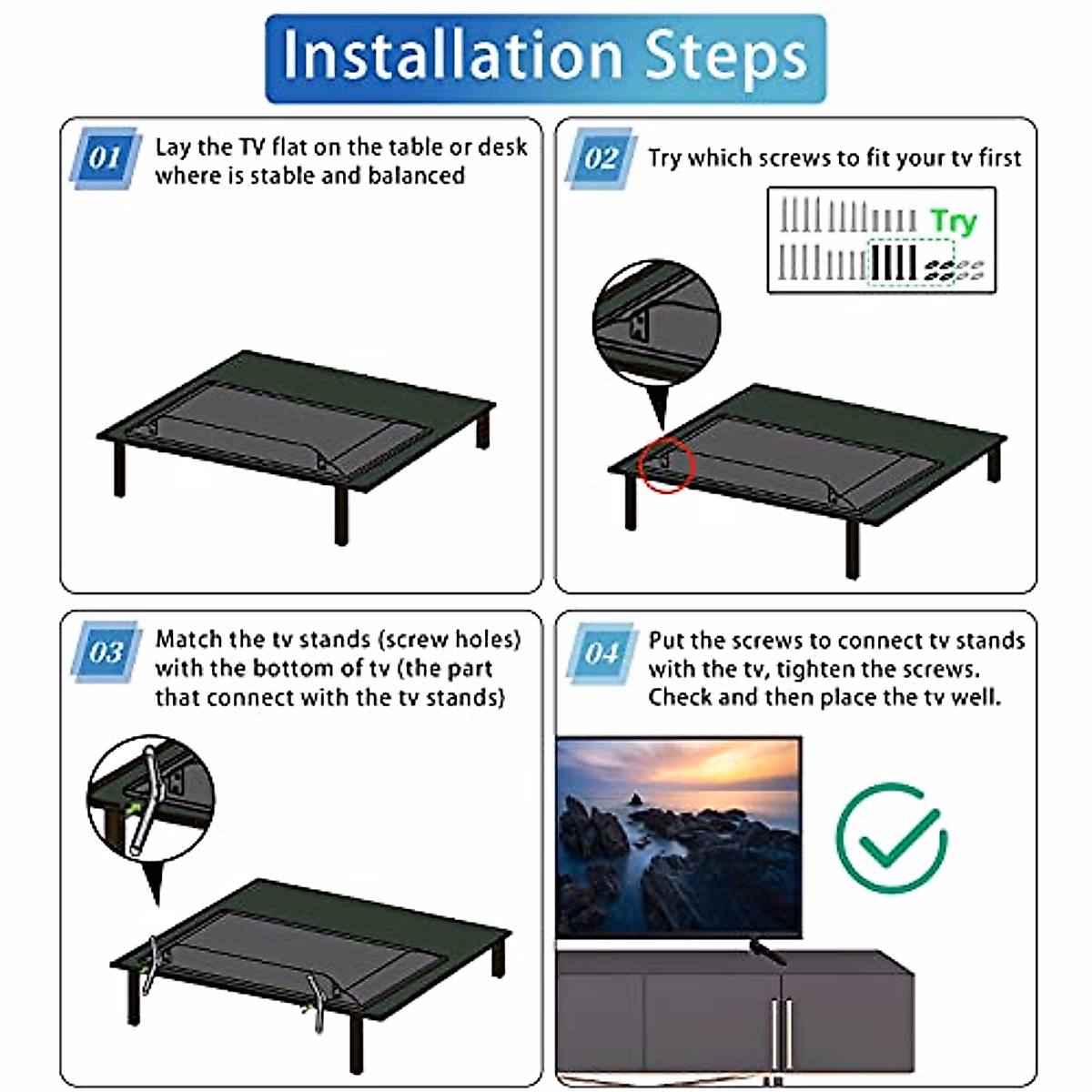 Installation Steps

01 Lay the TV flat on the table or desk where is stable and balanced

02 Try which screws to fit your tv first

Try

03 Match the tv stands (screw holes) with the bottom of tv (the part that connect with the tv stands)

04 Put the screws to connect tv stands with the tv, tighten the screws. Check and then place the tv well.