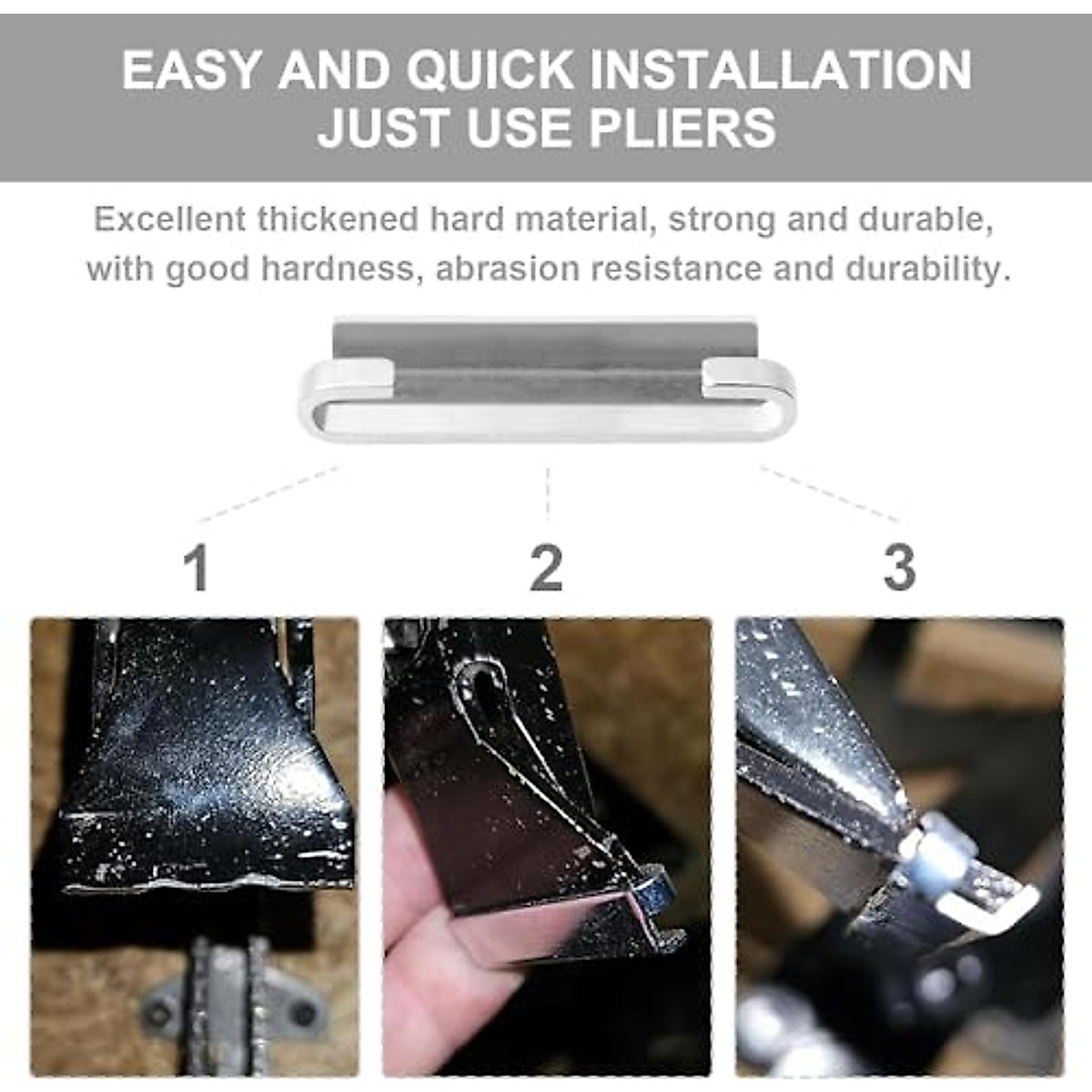 EASY AND QUICK INSTALLATION
JUST USE PLIERS

Excellent thickened hard material, strong and durable, with good hardness, abrasion resistance and durability.

1

2

3