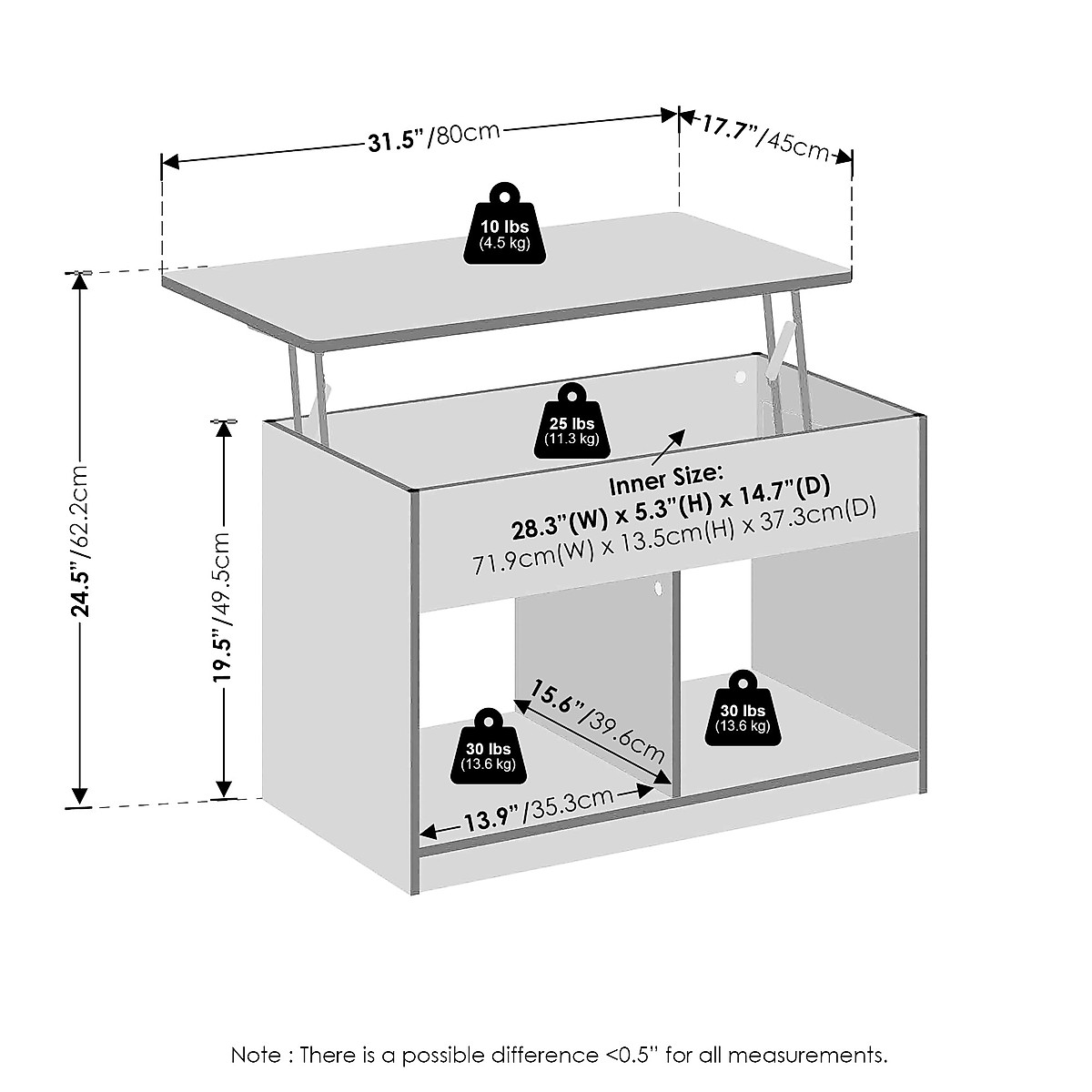 31.5"/80cm
17.7"/45cm
10 lbs
(4.5 kg)
24.5"/62.2cm
19.5"/49.5cm
25 lbs
(11.3 kg)
Inner Size:
28.3"(W) x 5.3"(H) x 14.7"(D)
71.9cm(W) x 13.5cm(H) x 37.3cm(D)
15.6"/39.6cm
30 lbs
(13.6 kg)
30 lbs
(13.6 kg)
13.9"/35.3cm

Note : There is a possible difference <0.5" for all measurements.