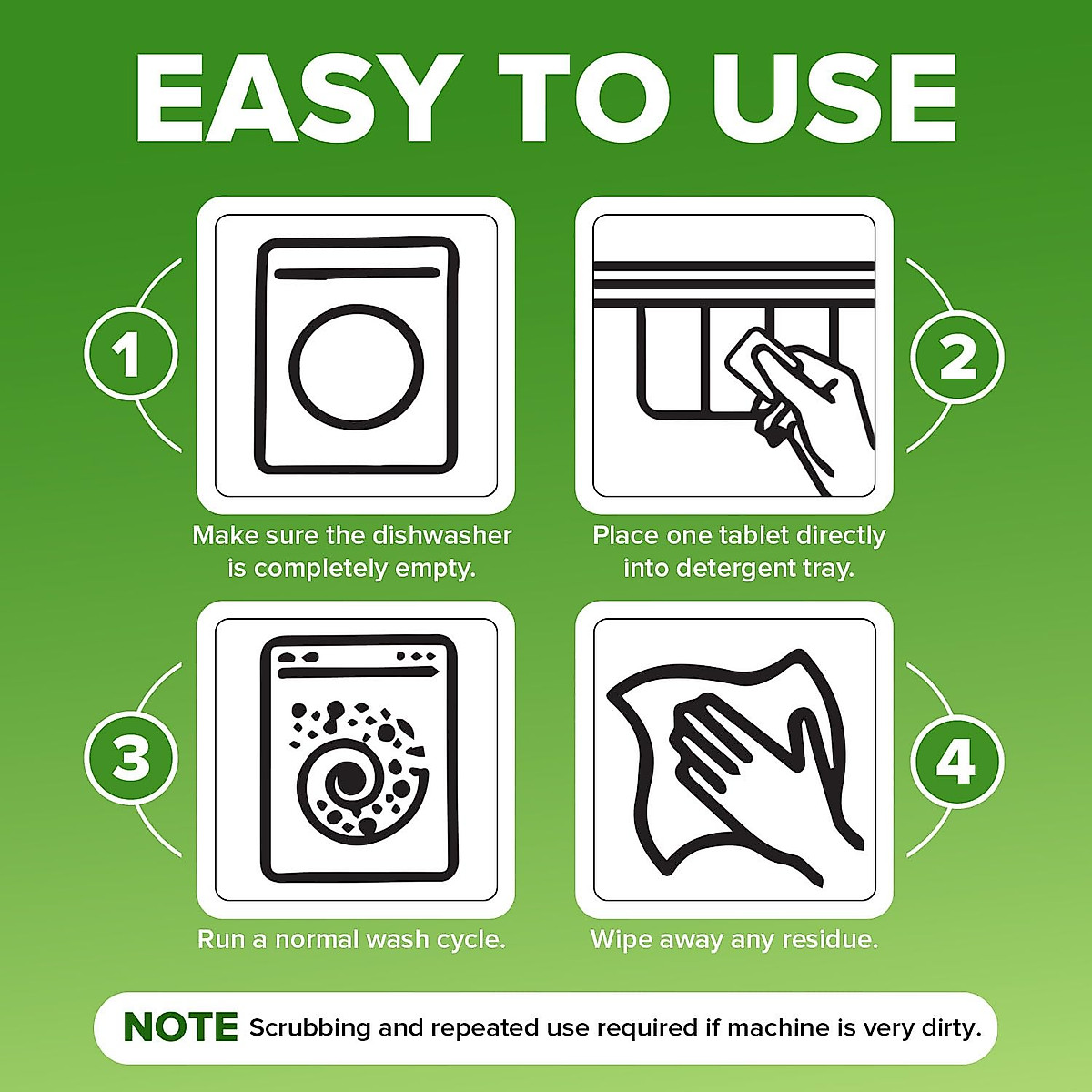 EASY TO USE

1

Make sure the dishwasher is completely empty.

2

Place one tablet directly into detergent tray.

3

Run a normal wash cycle.

4

Wipe away any residue.

NOTE Scrubbing and repeated use required if machine is very dirty.