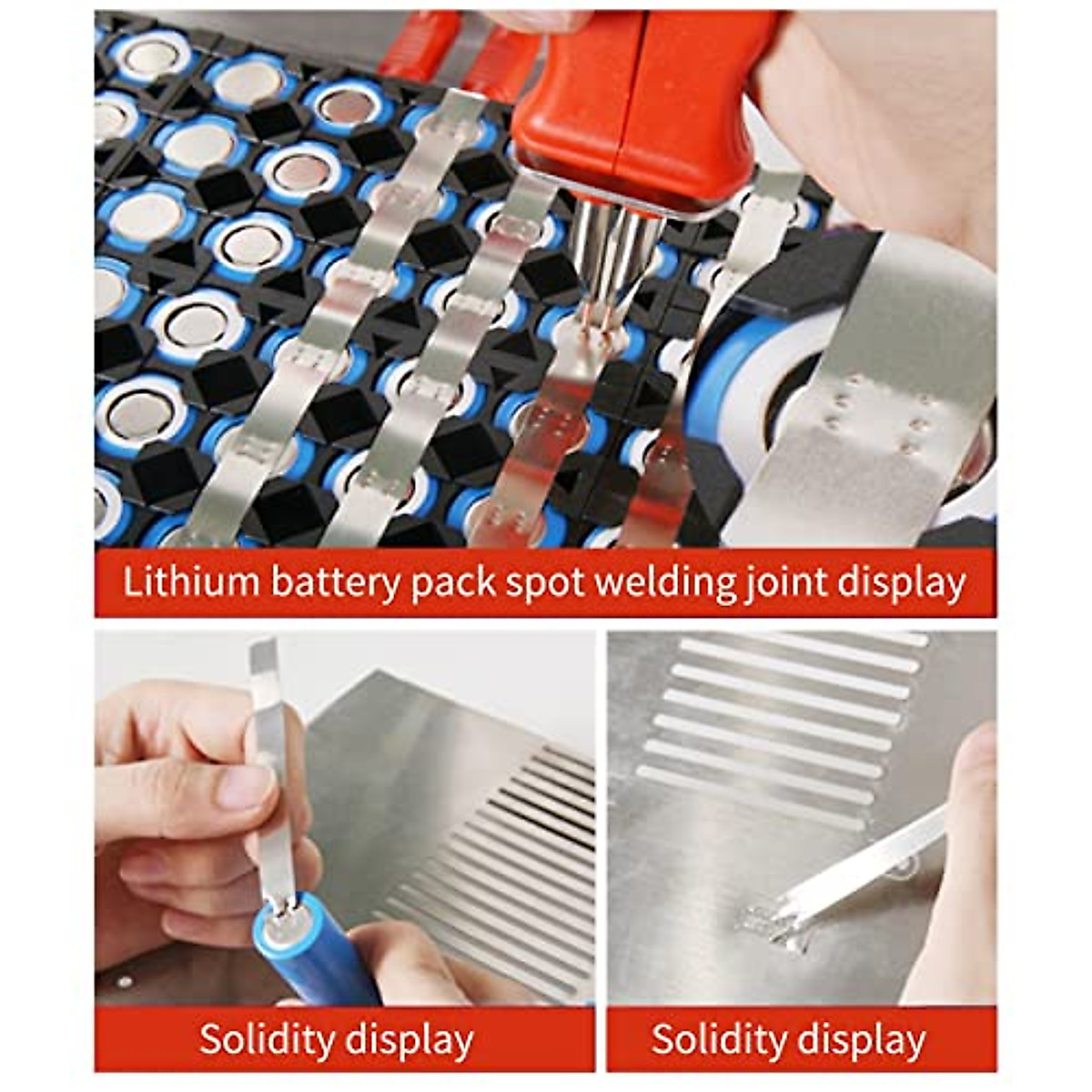 Lithium battery pack spot welding joint display

Solidity display

Solidity display