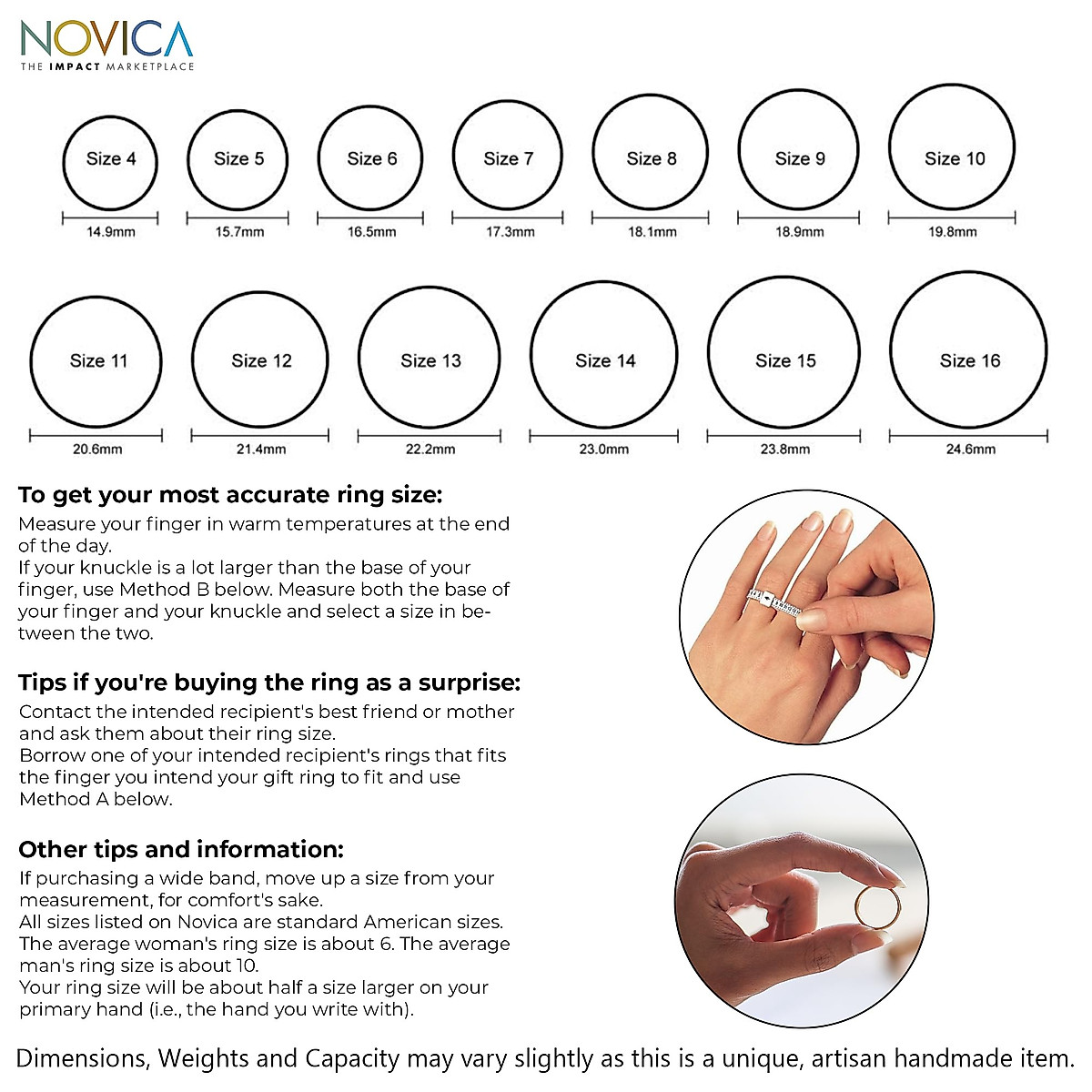 NOVICA
THE IMPACT MARKETPLACE

Size 4
14.9mm
Size 5
15.7mm
Size 6
16.5mm
Size 7
17.3mm
Size 8
18.1mm
Size 9
18.9mm
Size 10
19.8mm

Size 11
20.6mm
Size 12
21.4mm
Size 13
22.2mm
Size 14
23.0mm
Size 15
23.8mm
Size 16
24.6mm

To get your most accurate ring size:
Measure your finger in warm temperatures at the end of the day.
If your knuckle is a lot larger than the base of your finger, use Method B below. Measure both the base of your finger and your knuckle and select a size in between the two.

Tips if you're buying the ring as a surprise:
Contact the intended recipient's best friend or mother and ask them about their ring size.
Borrow one of your intended recipient's rings that fits the finger you intend your gift ring to fit and use Method A below.

Other tips and information:
If purchasing a wide band, move up a size from your measurement, for comfort's sake.
All sizes listed on Novica are standard American sizes.
The average woman's ring size is about 6. The average man's ring size is about 10.
Your ring size will be about half a size larger on your primary hand (i.e., the hand you write with).

Dimensions, Weights and Capacity may vary slightly as this is a unique, artisan handmade item.