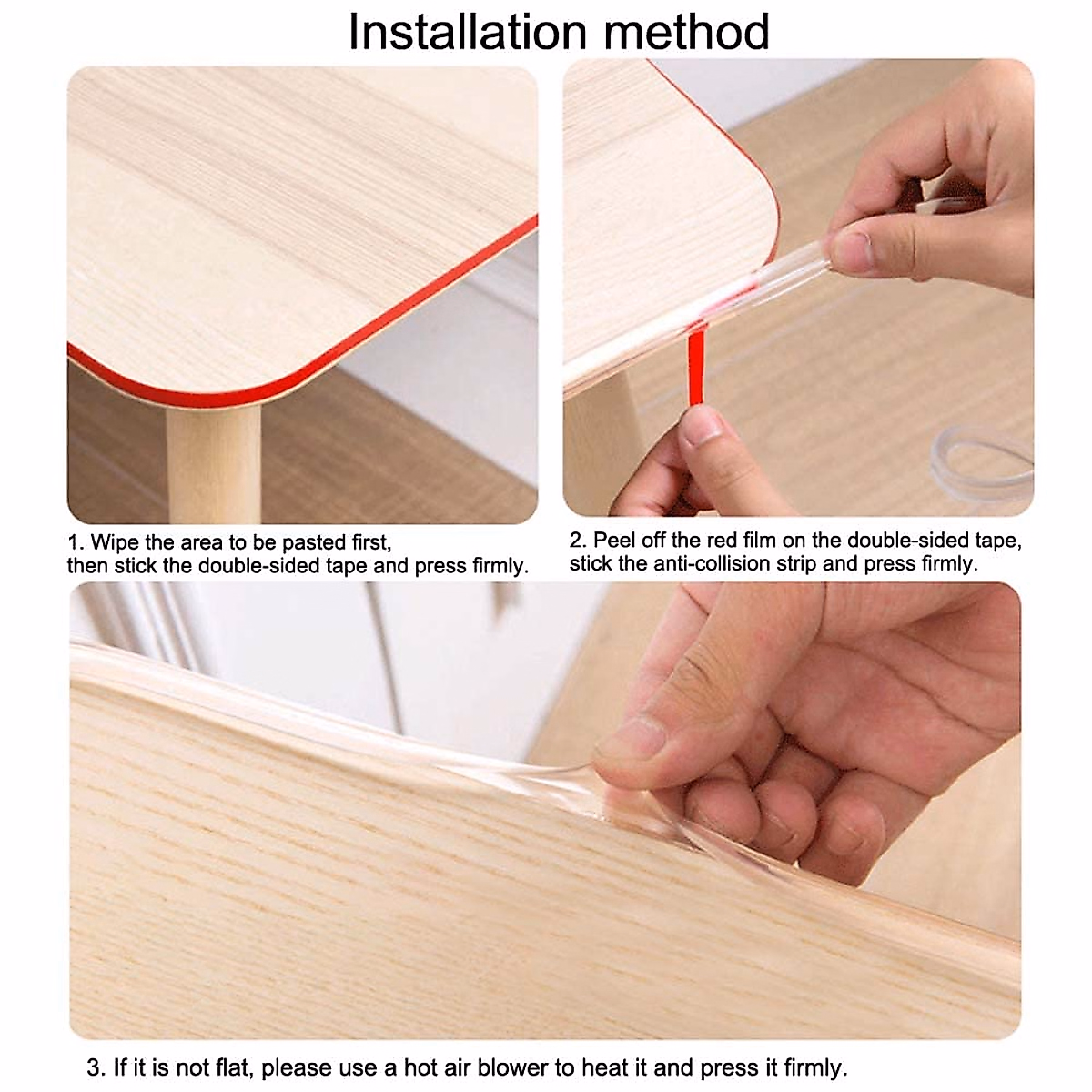 Installation method

1. Wipe the area to be pasted first, then stick the double-sided tape and press firmly.

2. Peel off the red film on the double-sided tape, stick the anti-collision strip and press firmly.

3. If it is not flat, please use a hot air blower to heat it and press it firmly.