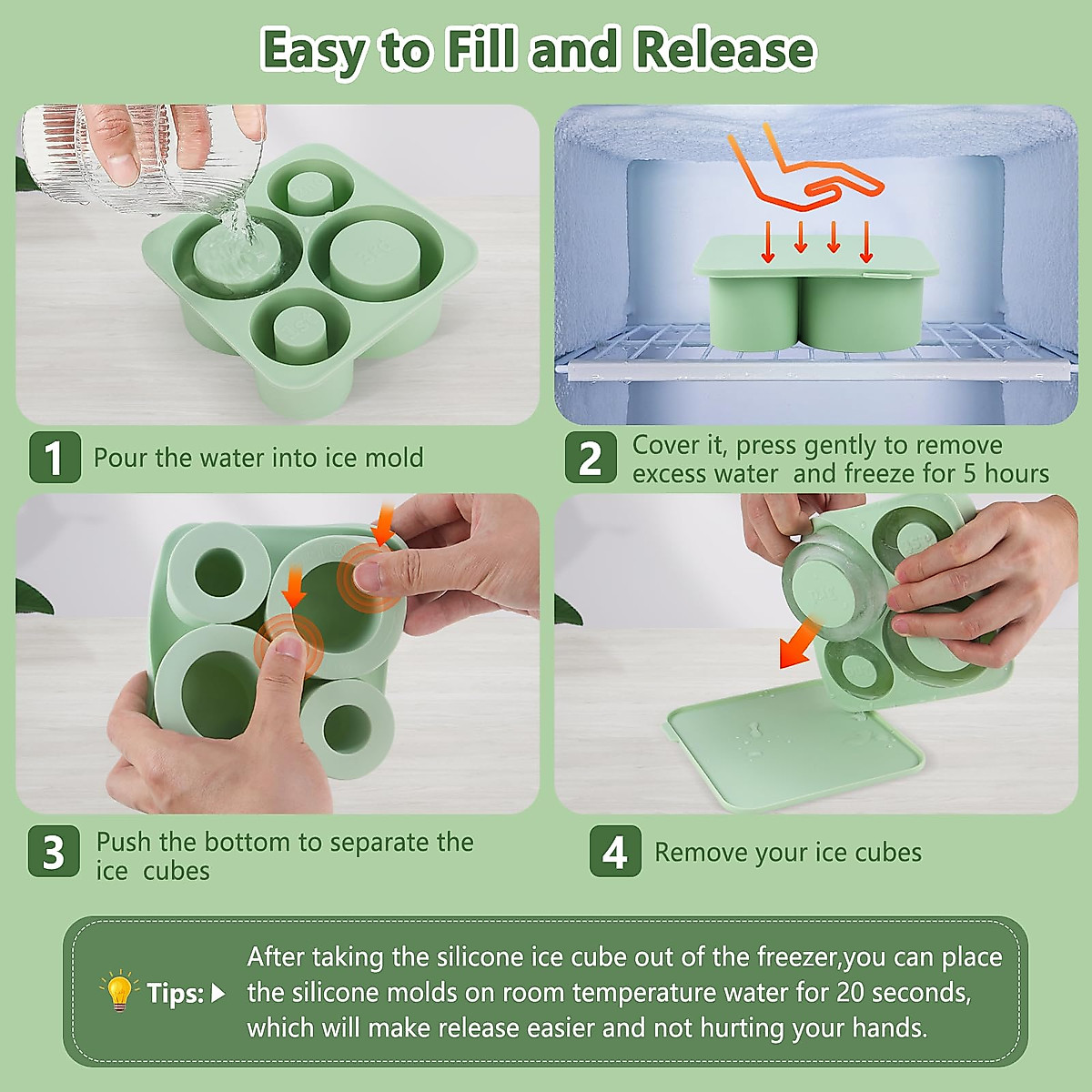 Easy to Fill and Release

1 Pour the water into ice mold

2 Cover it, press gently to remove excess water and freeze for 5 hours

3 Push the bottom to separate the ice cubes

4 Remove your ice cubes

Tips: After taking the silicone ice cube out of the freezer,you can place the silicone molds on room temperature water for 20 seconds, which will make release easier and not hurting your hands.