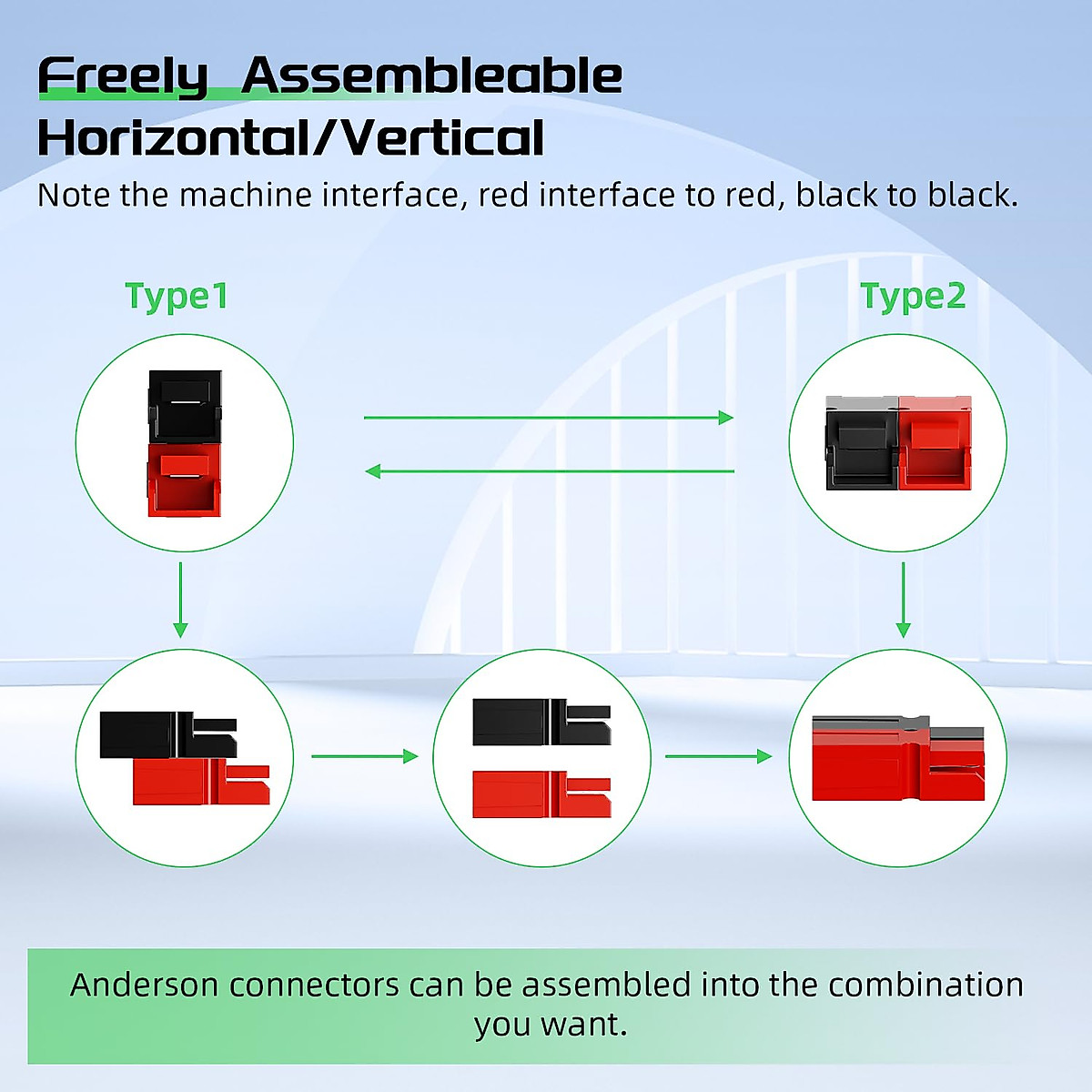 Freely Assembleable Horizontal/Vertical

Note the machine interface, red interface to red, black to black.

Type1

Type2

Anderson connectors can be assembled into the combination you want.