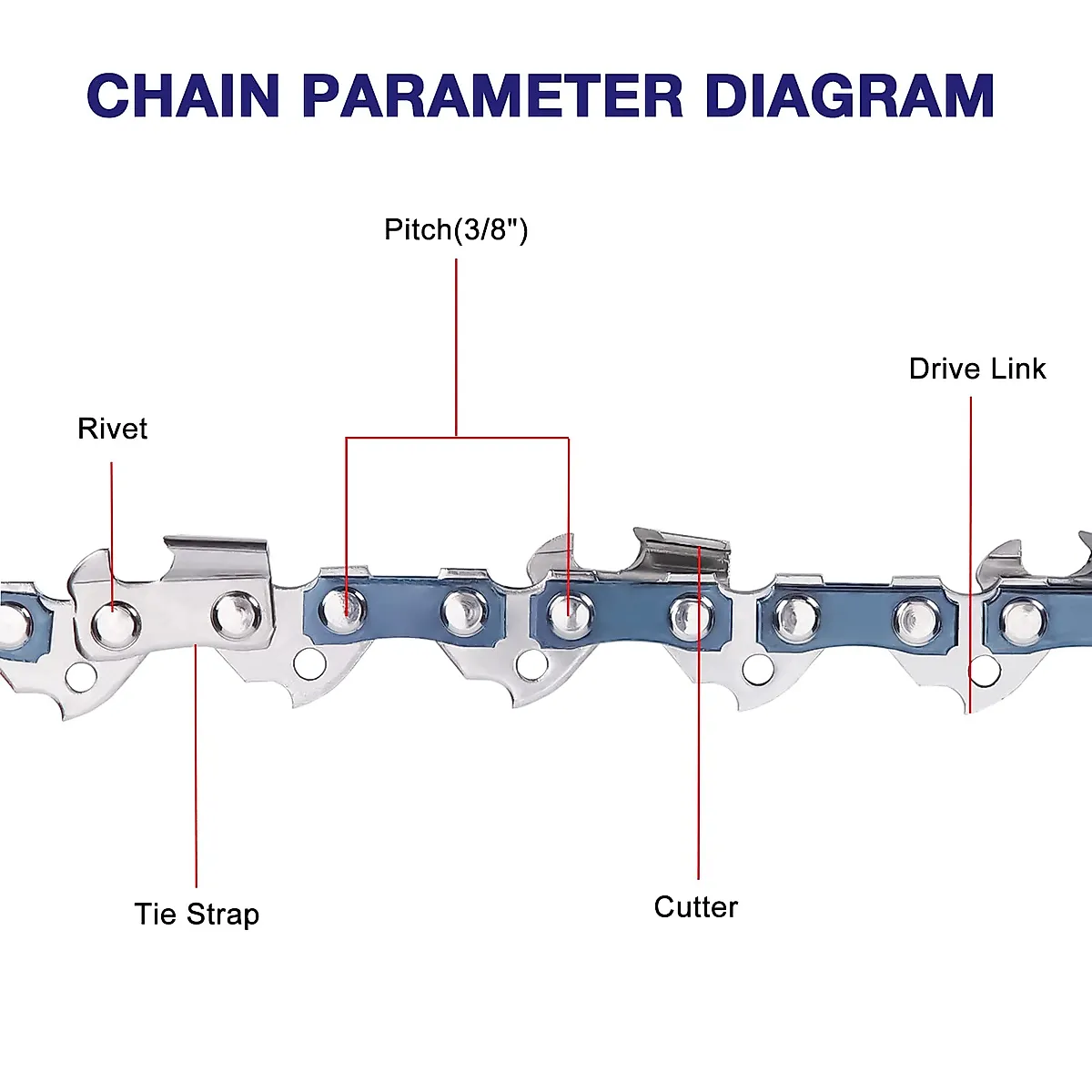 CHAIN PARAMETER DIAGRAM

Pitch(3/8")

Drive Link

Rivet

Tie Strap

Cutter