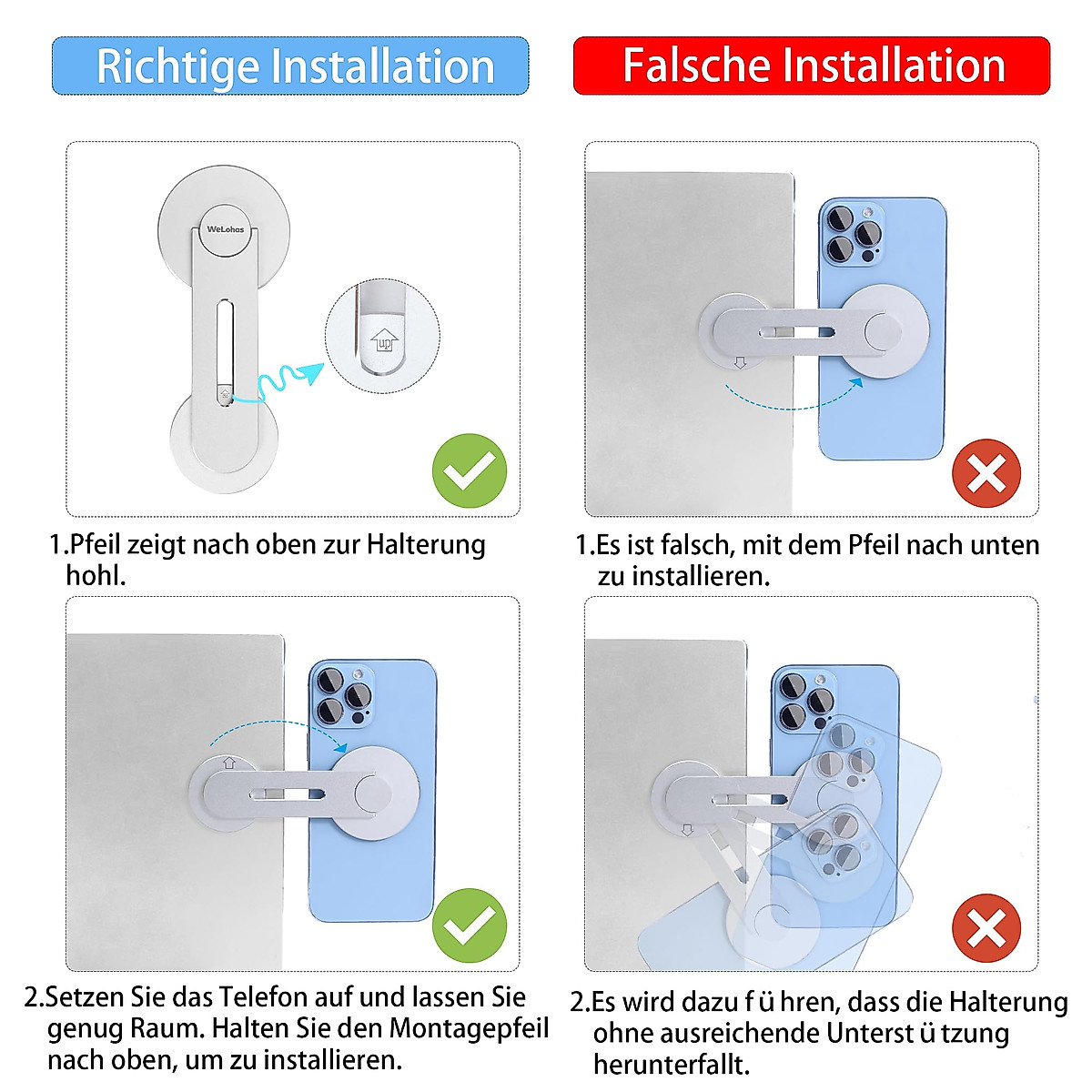 Richtige Installation

WeLohas

up

1.Pfeil zeigt nach oben zur Halterung hohl.

2.Setzen Sie das Telefon auf und lassen Sie genug Raum. Halten Sie den Montagepfeil nach oben, um zu installieren.

Falsche Installation

1.Es ist falsch, mit dem Pfeil nach unten zu installieren.

2.Es wird dazu f ü hren, dass die Halterung ohne ausreichende Unterst ü tzung herunterfallt.