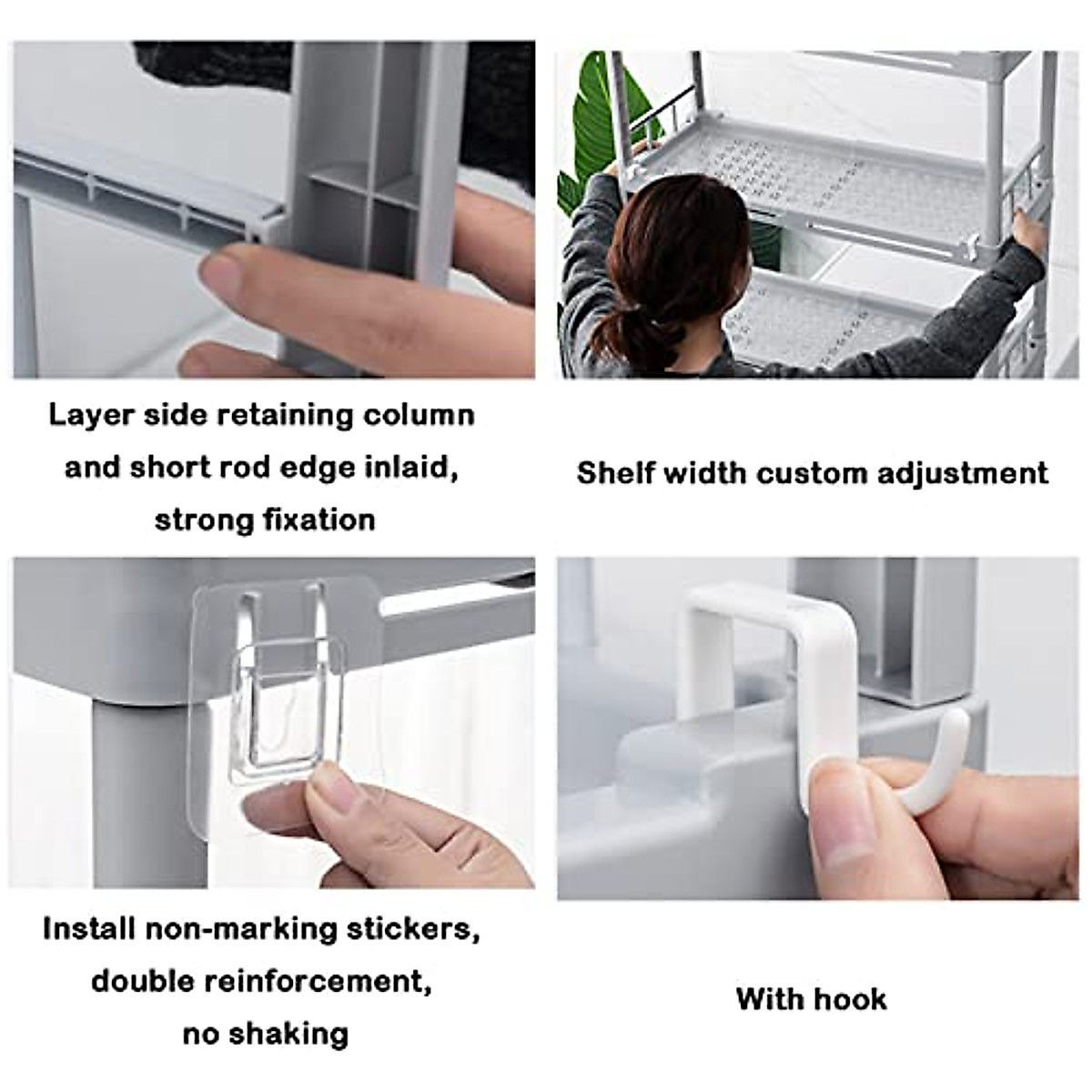 Layer side retaining column and short rod edge inlaid, strong fixation

Shelf width custom adjustment

Install non-marking stickers, double reinforcement, no shaking

With hook