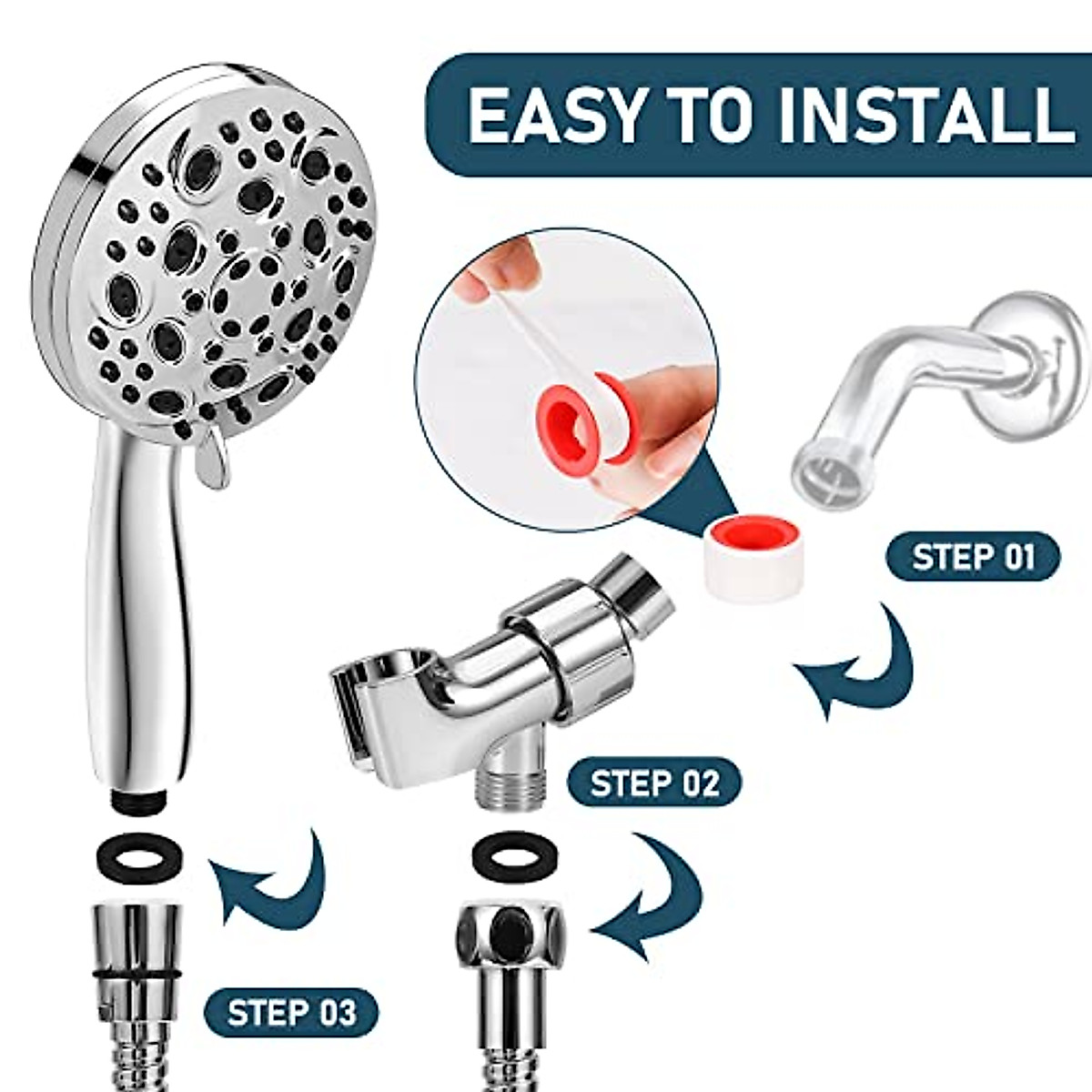 EASY TO INSTALL

STEP 01

STEP 02

STEP 03