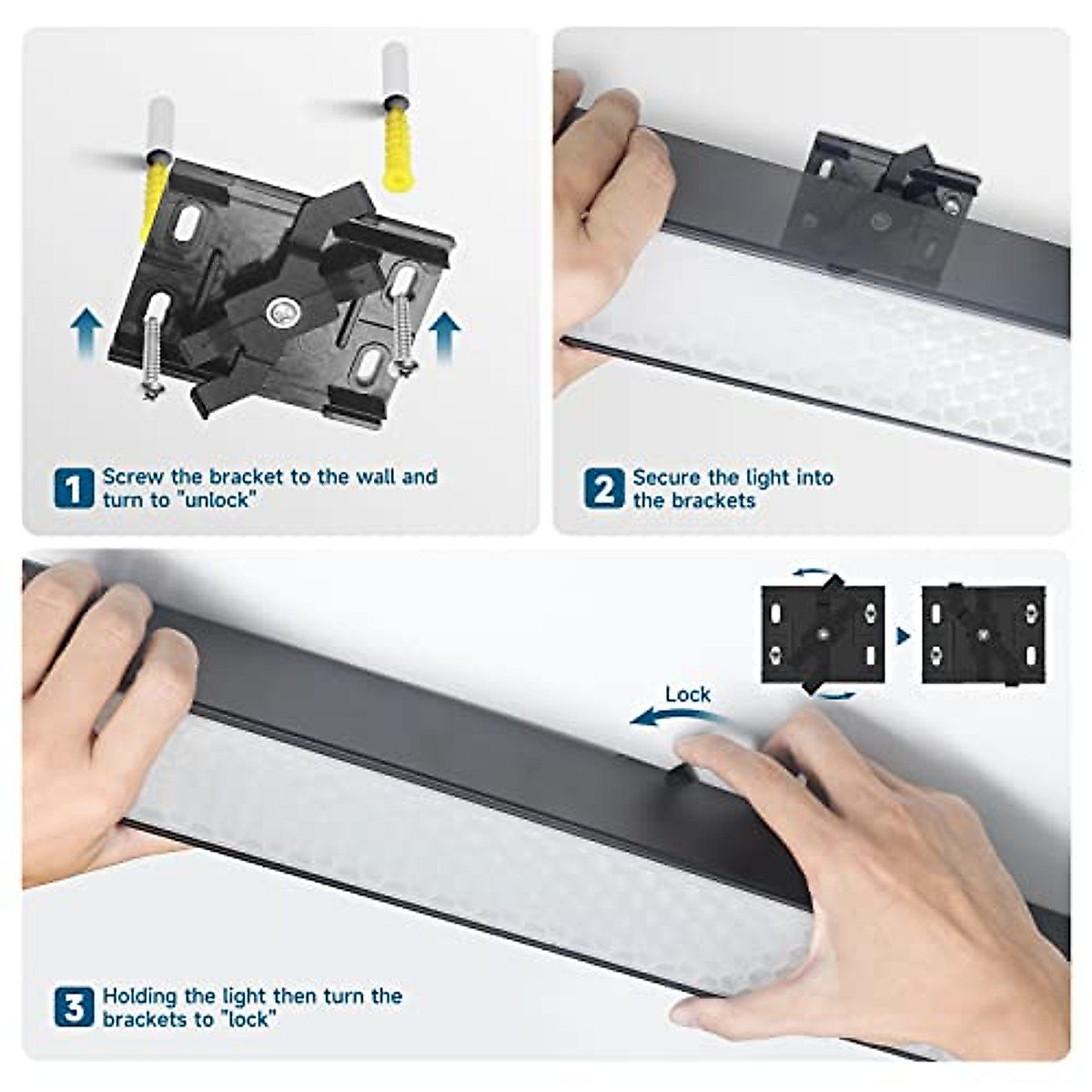 1 Screw the bracket to the wall and turn to "unlock"

2 Secure the light into the brackets

Lock

3 Holding the light then turn the brackets to "lock"