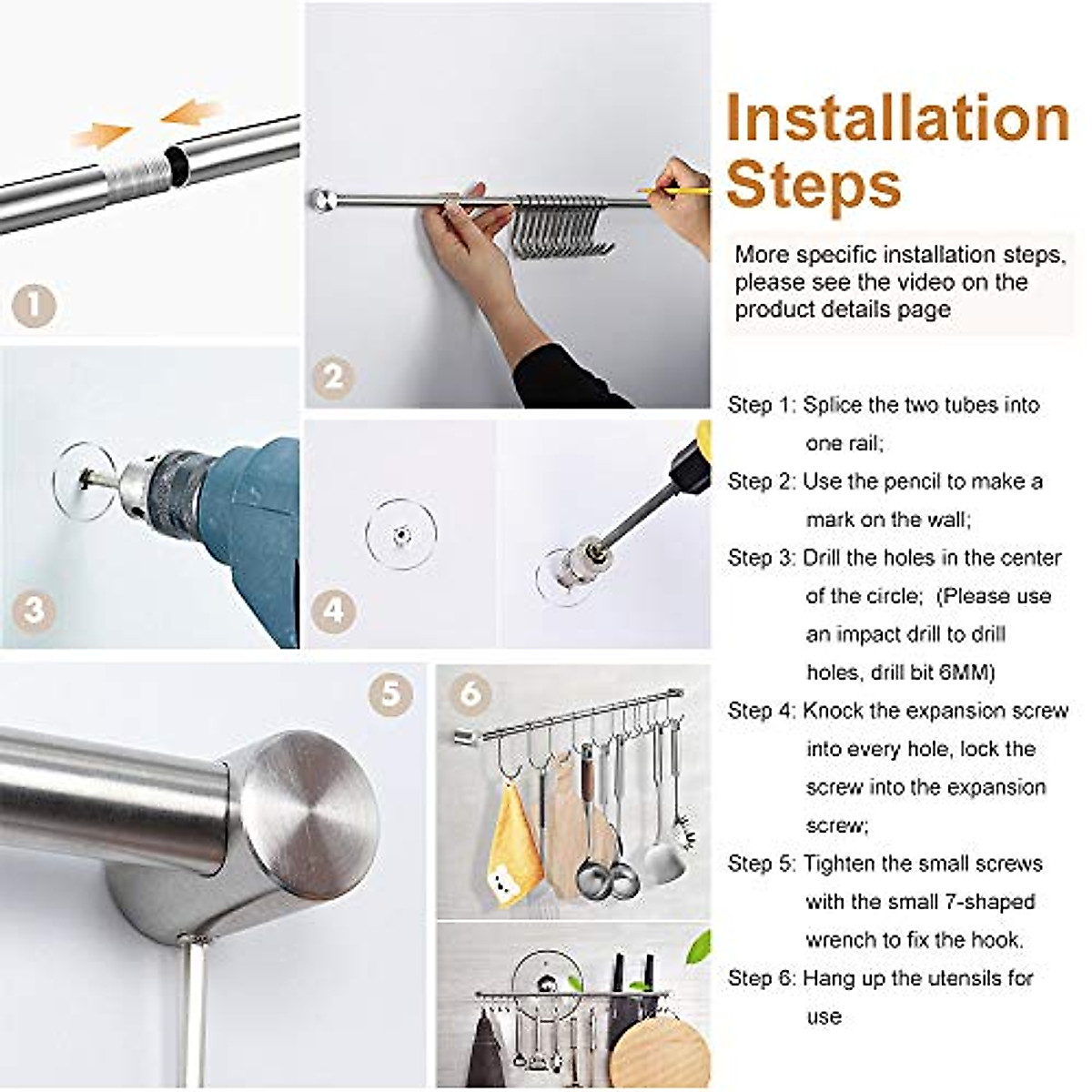 1

2

3

4

5

6

Installation Steps

More specific installation steps, please see the video on the product details page

Step 1: Splice the two tubes into one rail;

Step 2: Use the pencil to make a mark on the wall;

Step 3: Drill the holes in the center of the circle; (Please use an impact drill to drill holes, drill bit 6MM)

Step 4: Knock the expansion screw into every hole, lock the screw into the expansion screw;

Step 5: Tighten the small screws with the small 7-shaped wrench to fix the hook.

Step 6: Hang up the utensils for use