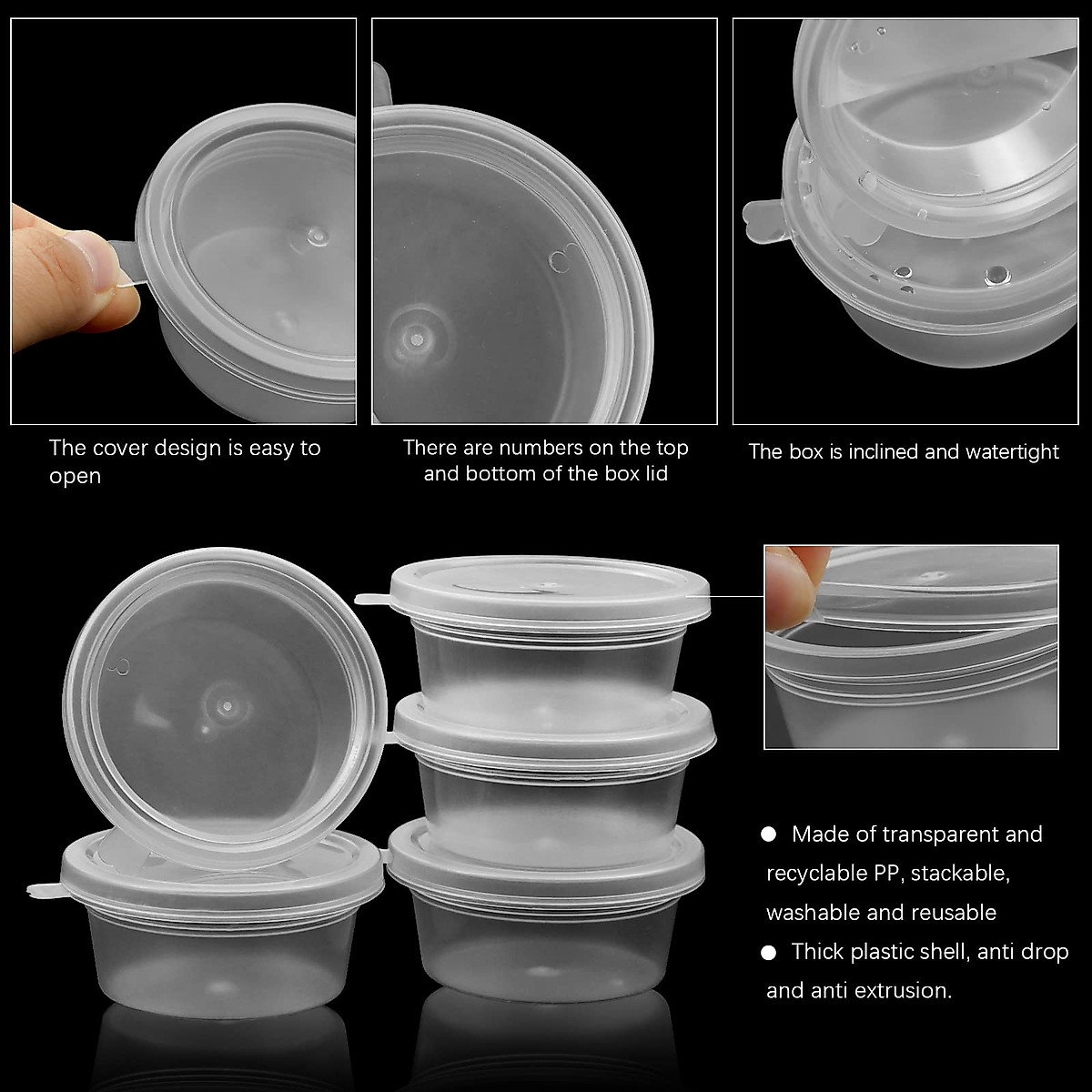 The cover design is easy to open

There are numbers on the top and bottom of the box lid

The box is inclined and watertight

● Made of transparent and recyclable PP, stackable, washable and reusable

● Thick plastic shell, anti drop and anti extrusion.