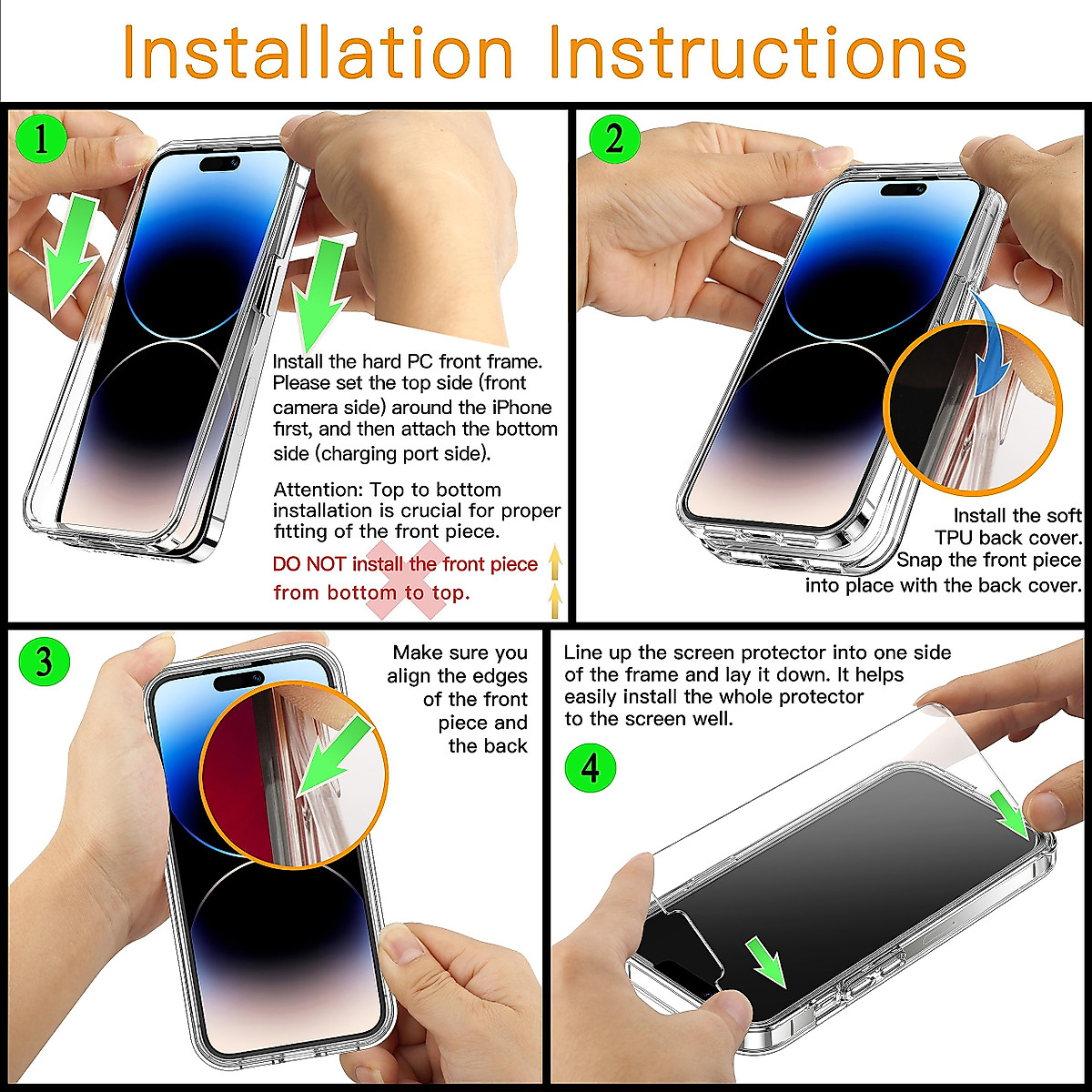 Installation Instructions

1

Install the hard PC front frame. Please set the top side (front camera side) around the iPhone first, and then attach the bottom side (charging port side).

Attention: Top to bottom installation is crucial for proper fitting of the front piece.

DO NOT install the front piece from bottom to top.

2

Install the soft TPU back cover. Snap the front piece into place with the back cover.

3

Make sure you align the edges of the front piece and the back

Line up the screen protector into one side of the frame and lay it down. It helps easily install the whole protector to the screen well.

4