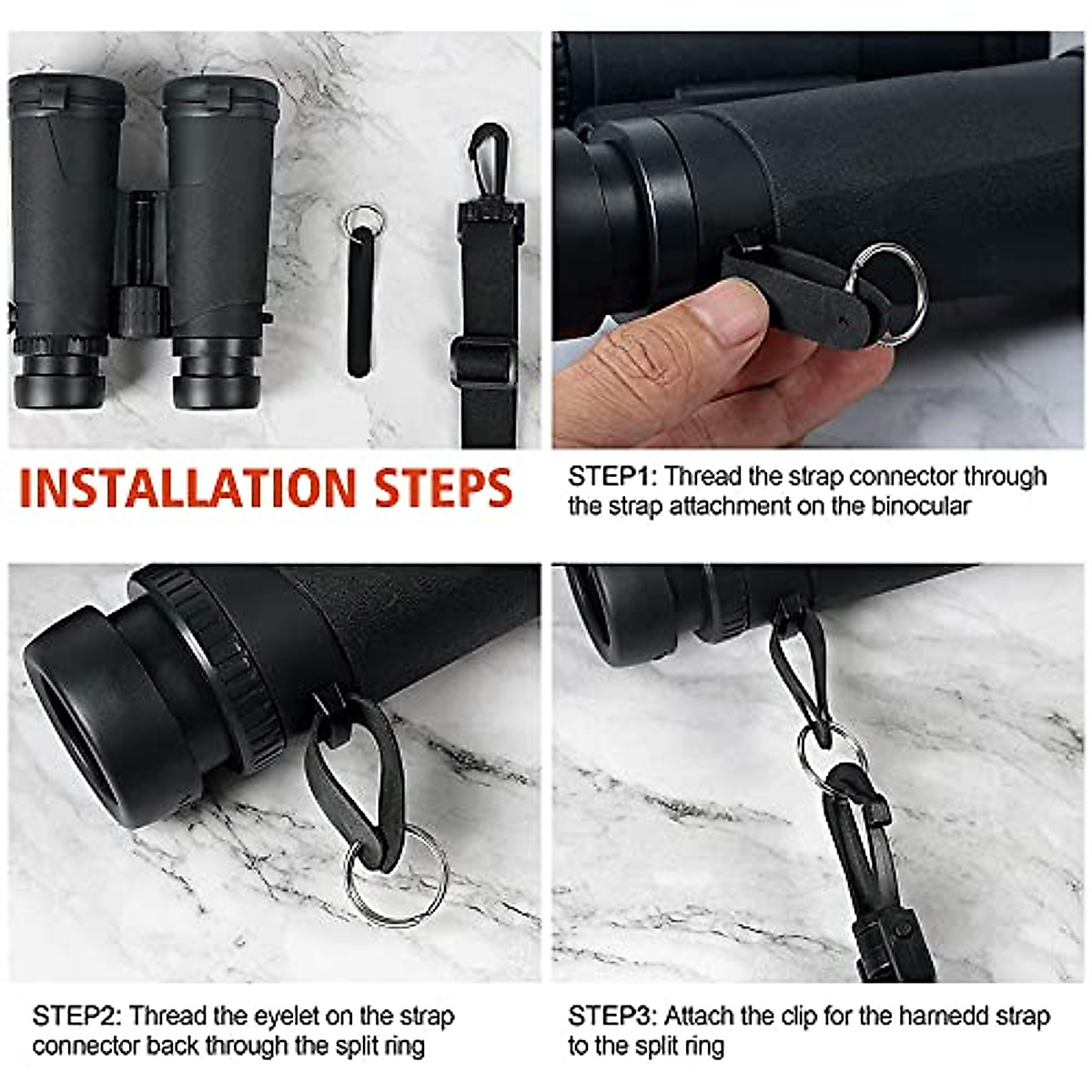 INSTALLATION STEPS

STEP1: Thread the strap connector through the strap attachment on the binocular

STEP2: Thread the eyelet on the strap connector back through the split ring

STEP3: Attach the clip for the harnedd strap to the split ring