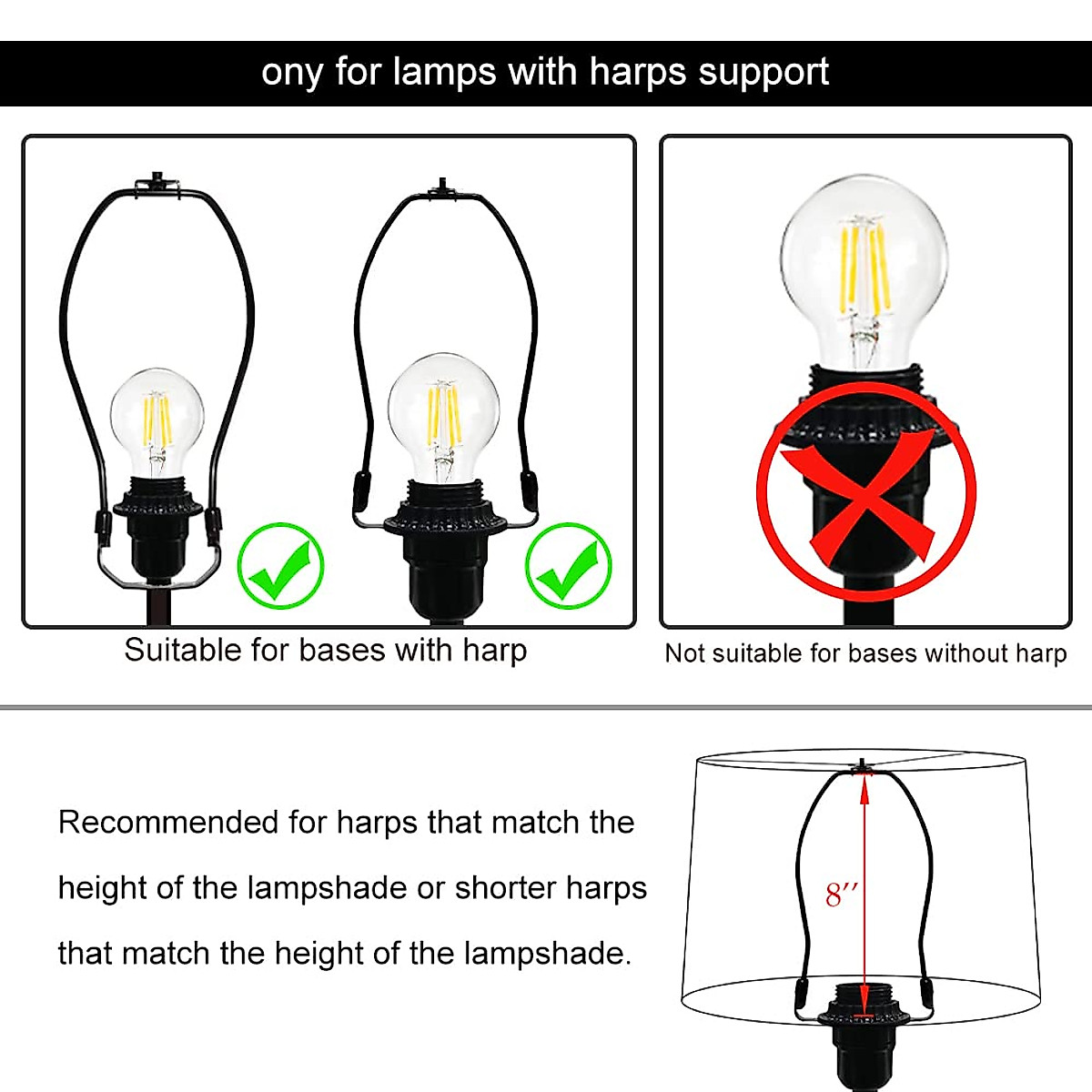 ony for lamps with harps support

Suitable for bases with harp

Not suitable for bases without harp

Recommended for harps that match the height of the lampshade or shorter harps that match the height of the lampshade.

8″