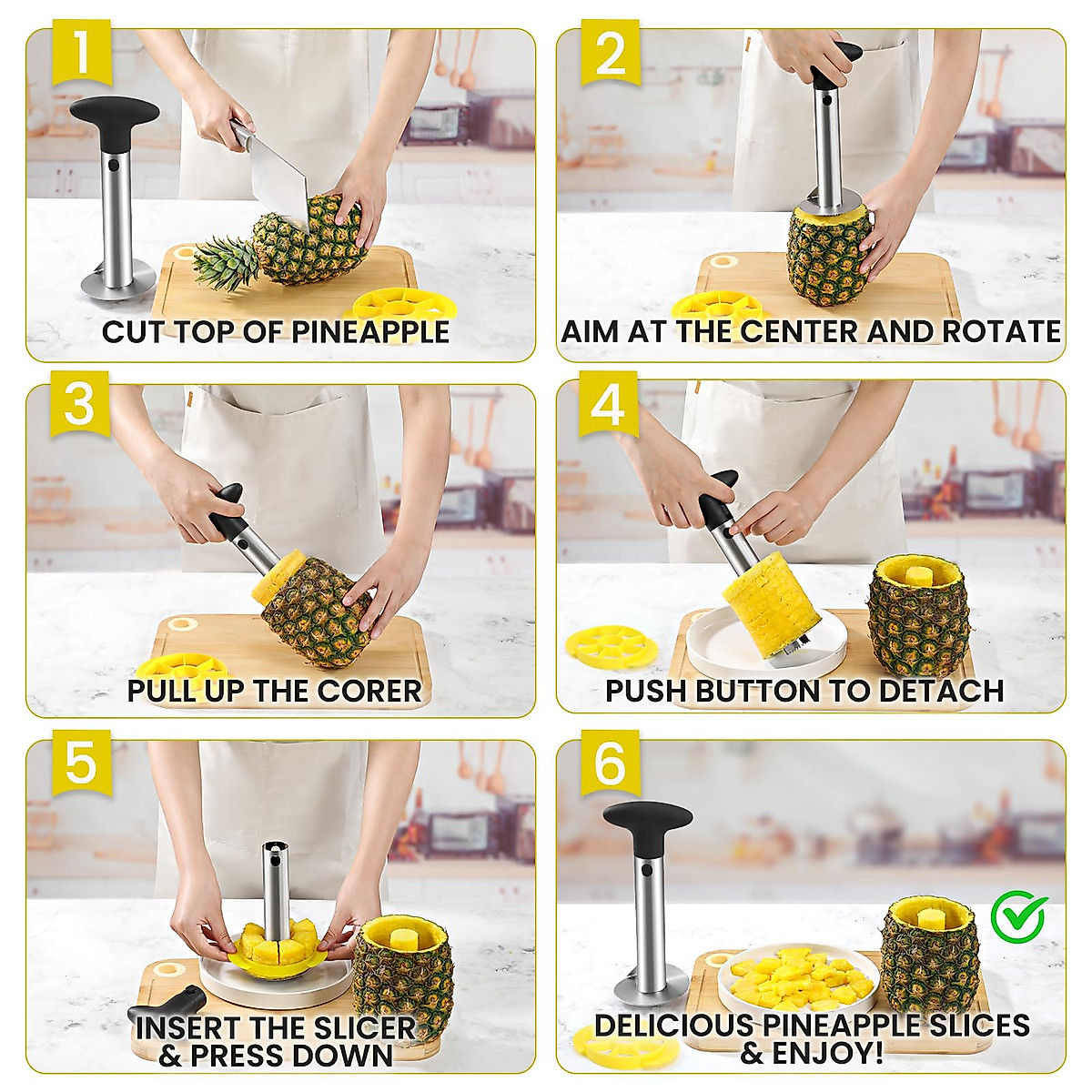 1
CUT TOP OF PINEAPPLE

2
AIM AT THE CENTER AND ROTATE

3
PULL UP THE CORER

4
PUSH BUTTON TO DETACH

5
INSERT THE SLICER & PRESS DOWN

6
DELICIOUS PINEAPPLE SLICES & ENJOY!