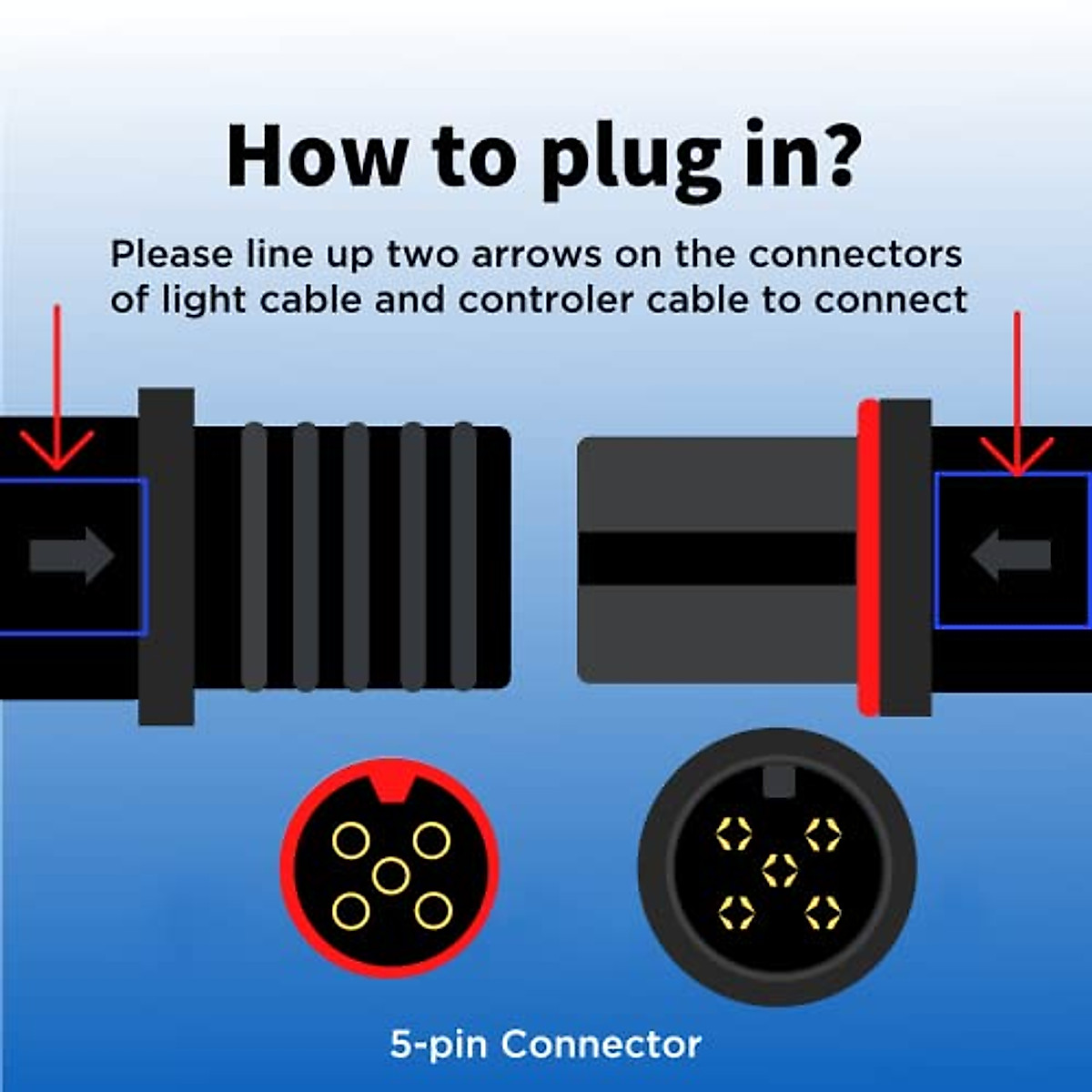 How to plug in?

Please line up two arrows on the connectors of light cable and controler cable to connect

5-pin Connector