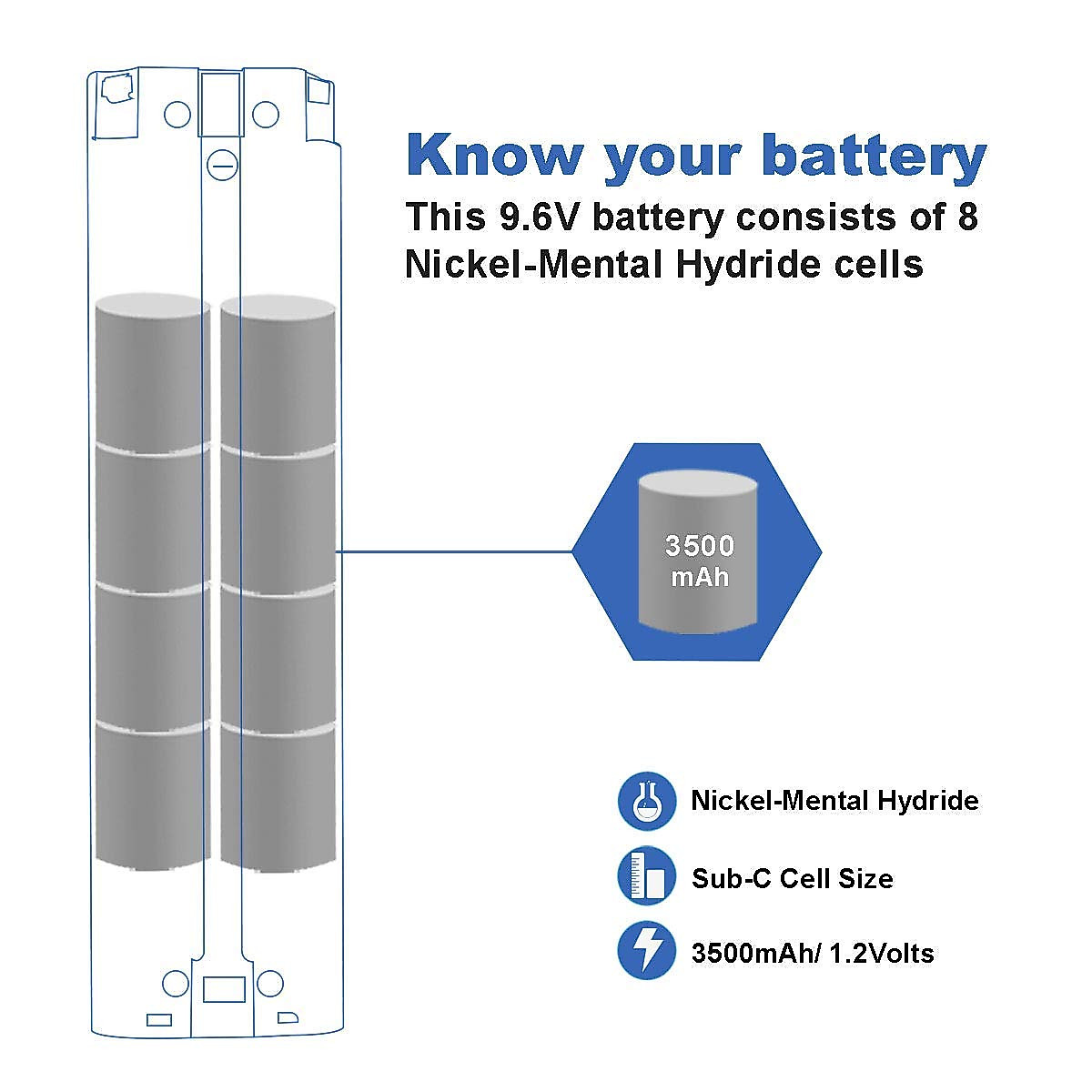 Know your battery

This 9.6V battery consists of 8 Nickel-Mental Hydride cells

3500 mAh

Nickel-Mental Hydride

Sub-C Cell Size

3500mAh/ 1.2Volts