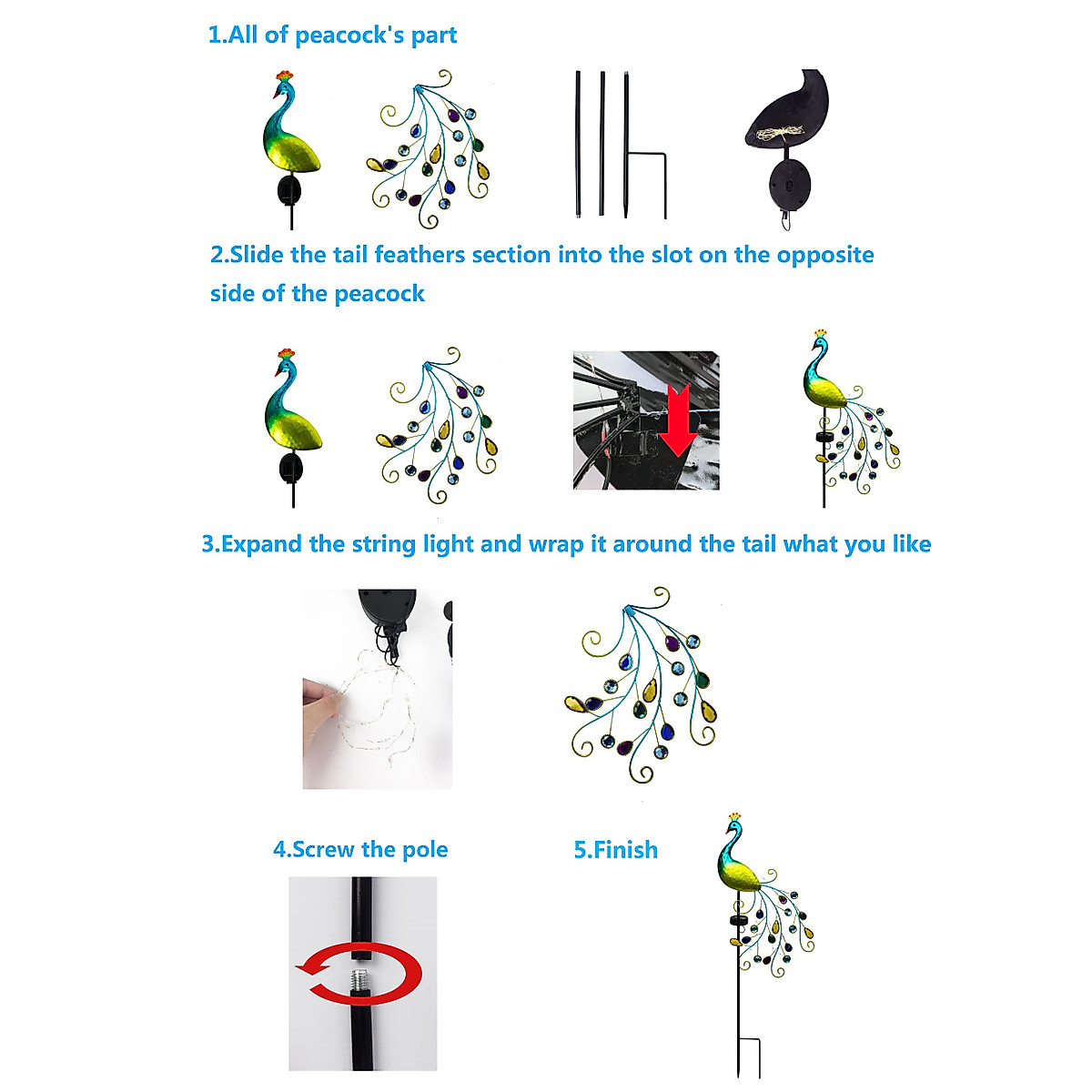 1.All of peacock's part

2.Slide the tail feathers section into the slot on the opposite side of the peacock

3.Expand the string light and wrap it around the tail what you like

4.Screw the pole

5.Finish