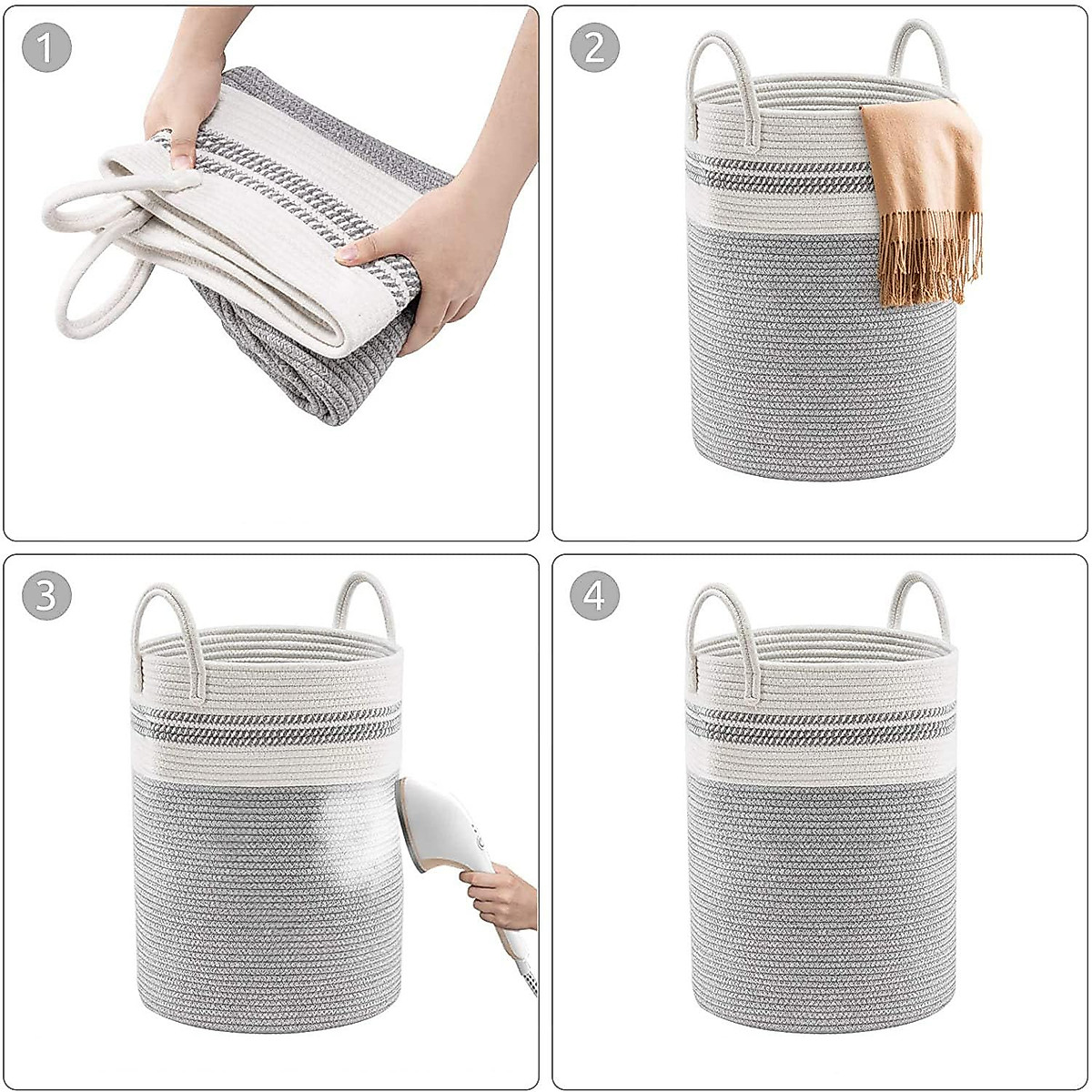 1

2

3

4