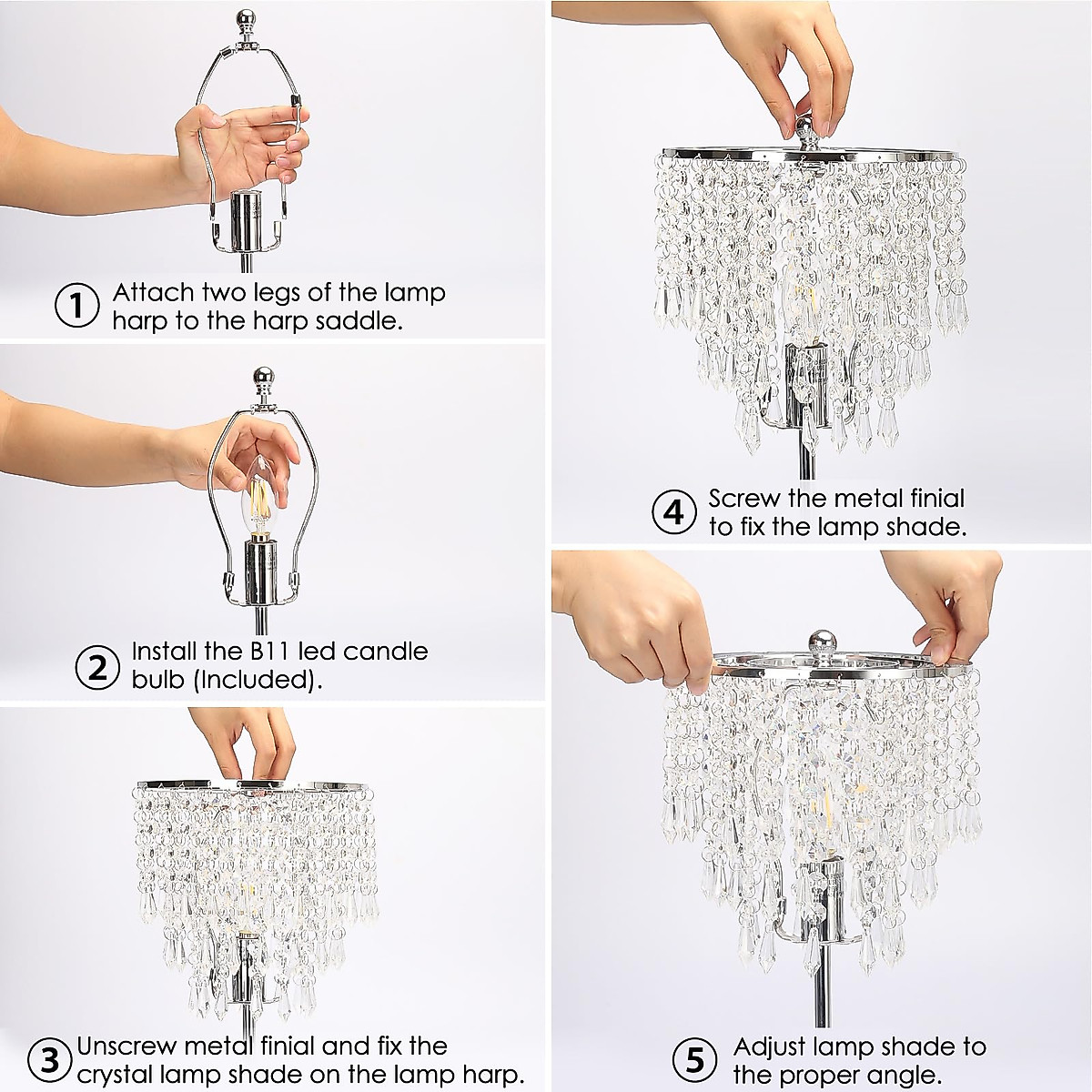 1 Attach two legs of the lamp harp to the harp saddle.

2 Install the B11 led candle bulb (Included).

3 Unscrew metal finial and fix the crystal lamp shade on the lamp harp.

4 Screw the metal finial to fix the lamp shade.

5 Adjust lamp shade to the proper angle.