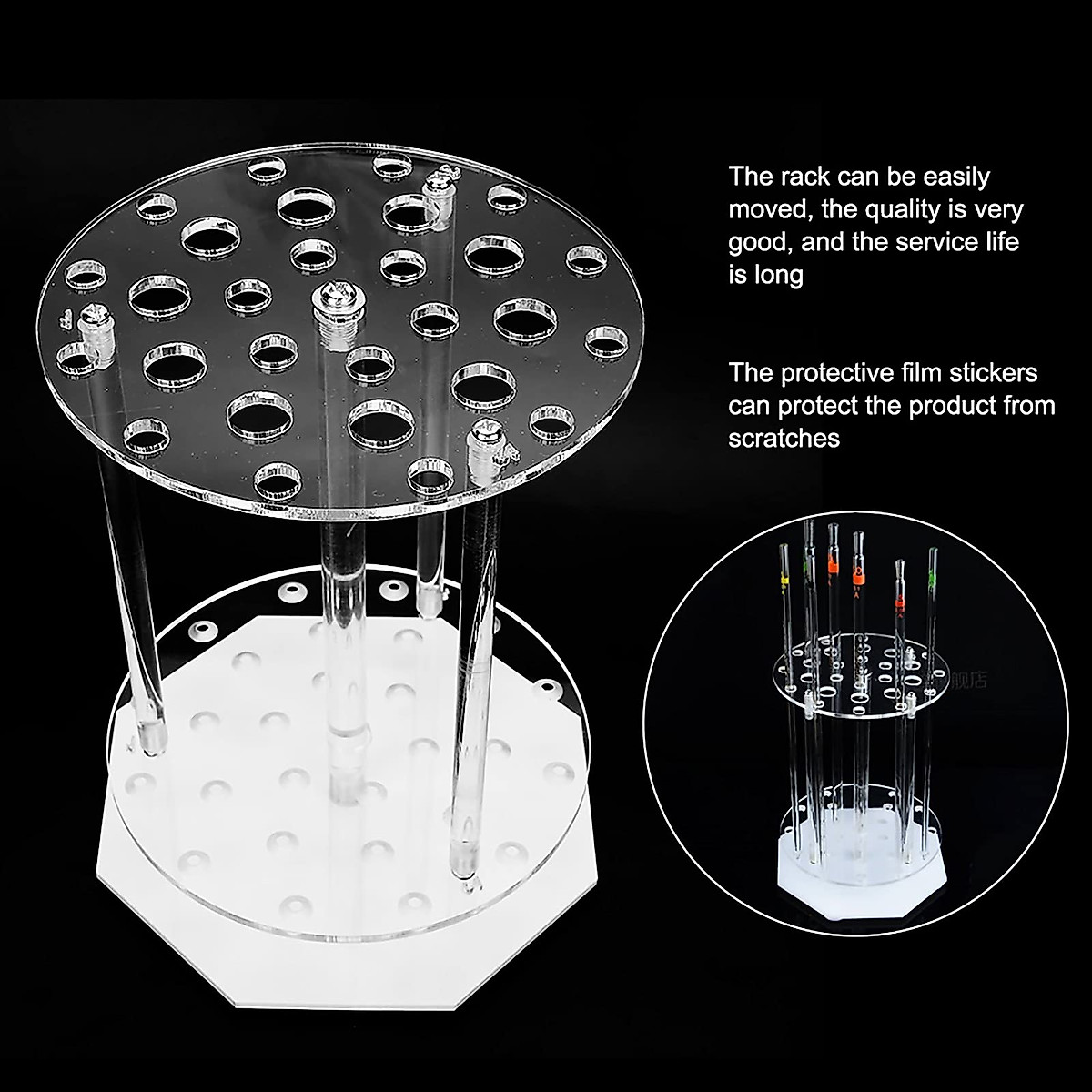 The rack can be easily moved, the quality is very good, and the service life is long

The protective film stickers can protect the product from scratches