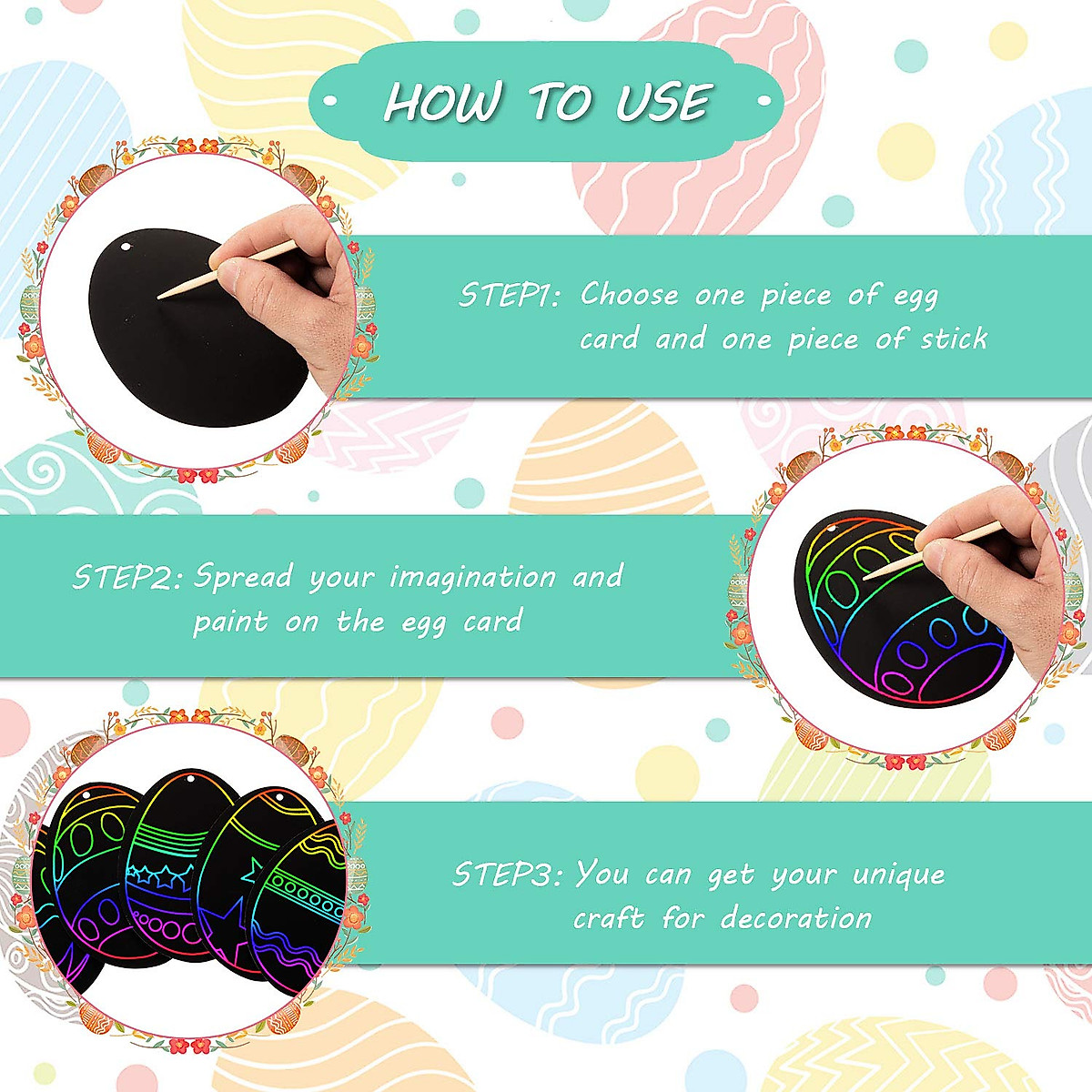 HOW TO USE

STEP1: Choose one piece of egg card and one piece of stick

STEP2: Spread your imagination and paint on the egg card

STEP3: You can get your unique craft for decoration