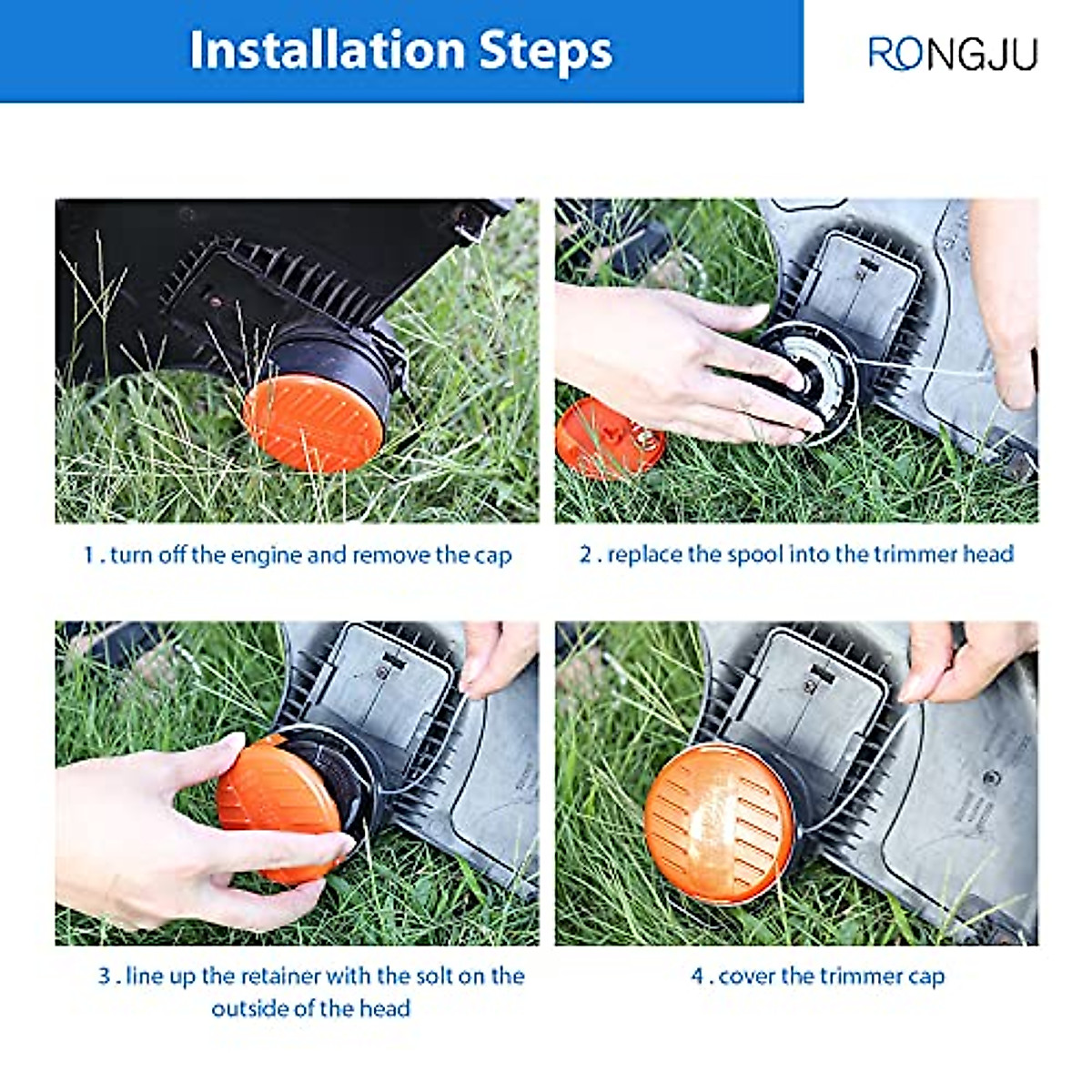 Installation Steps

RONGJU

1 . turn off the engine and remove the cap

2 . replace the spool into the trimmer head

3 . line up the retainer with the solt on the outside of the head

4 . cover the trimmer cap