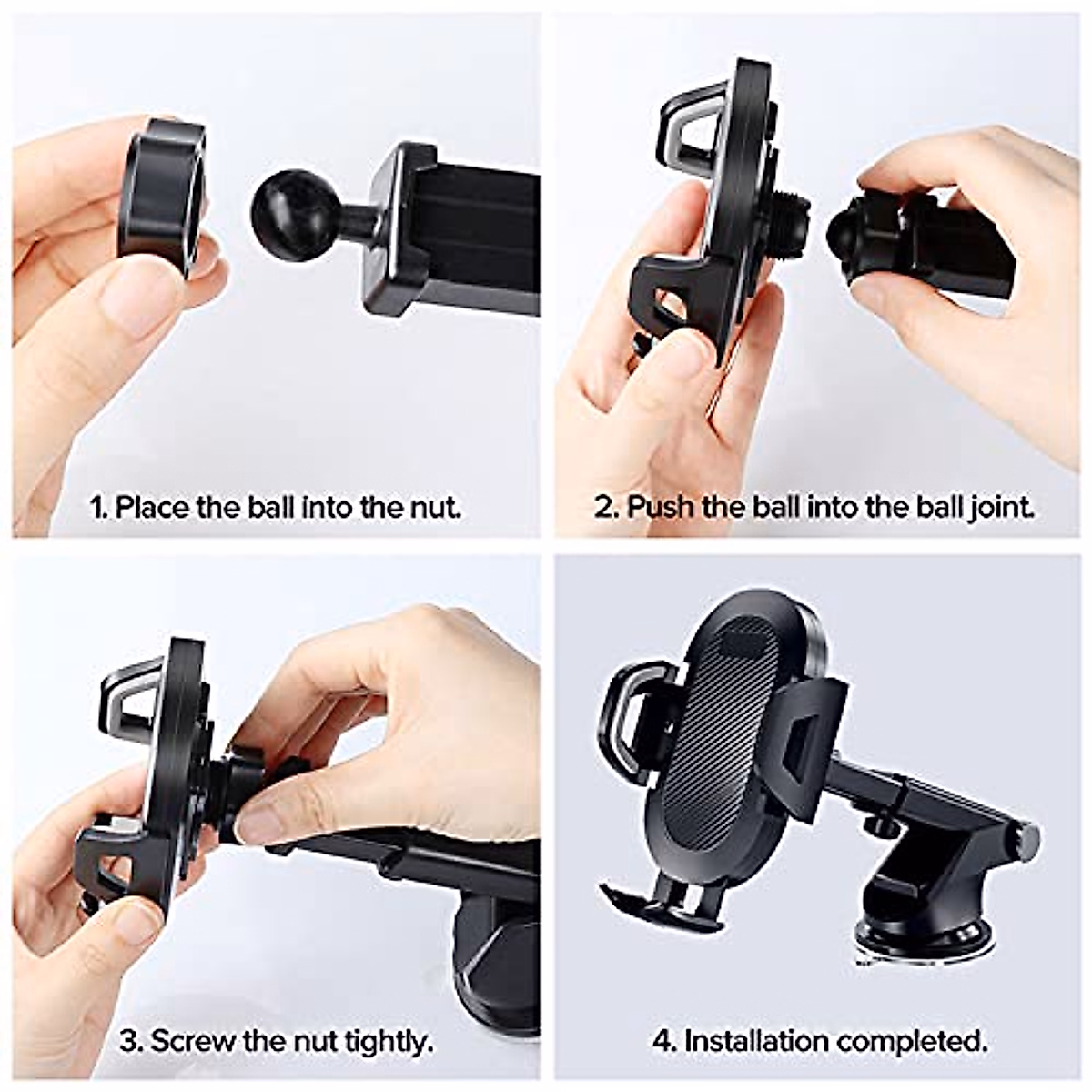 1. Place the ball into the nut.

2. Push the ball into the ball joint.

3. Screw the nut tightly.

4. Installation completed.