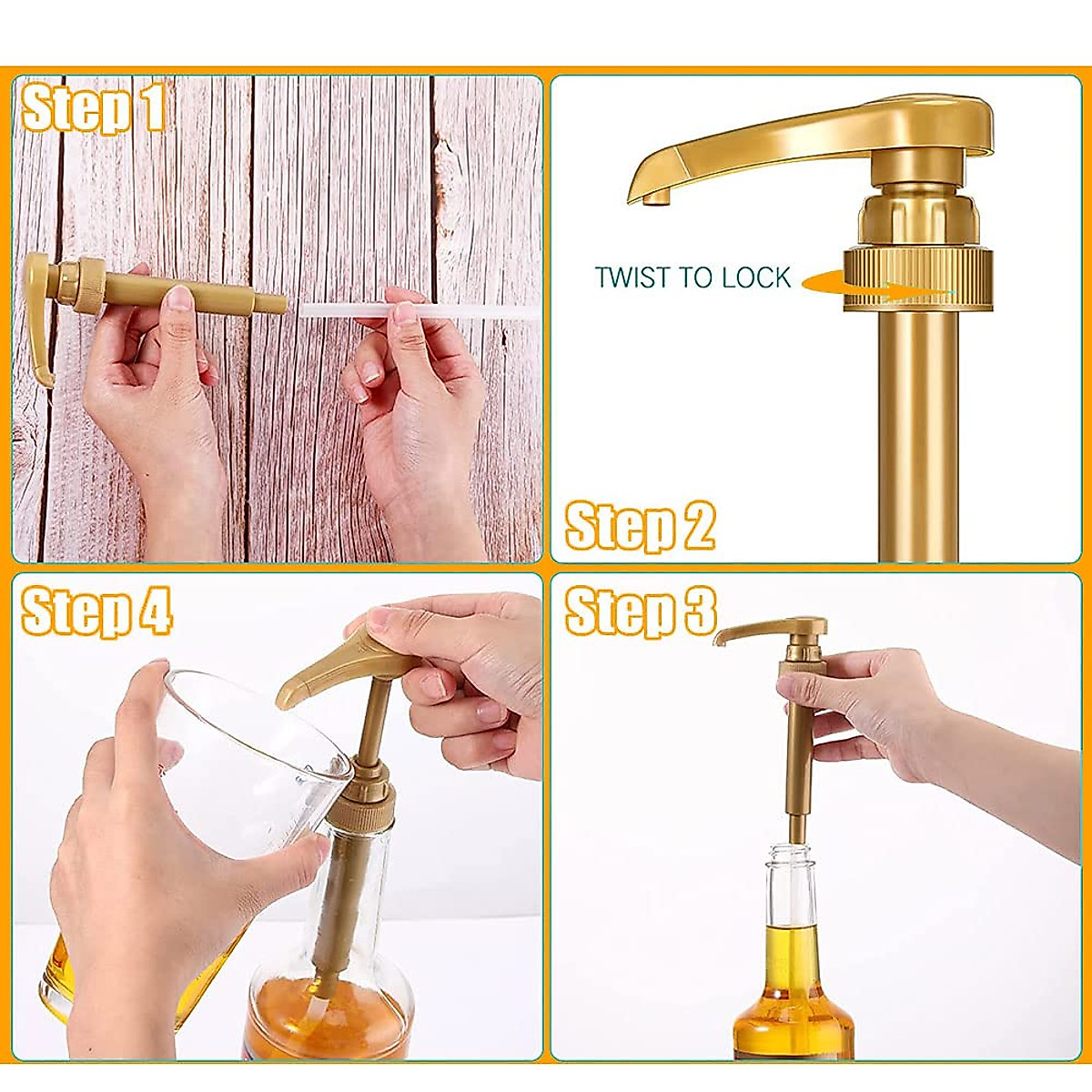 Step 1

TWIST TO LOCK

Step 2

Step 4

Step 3