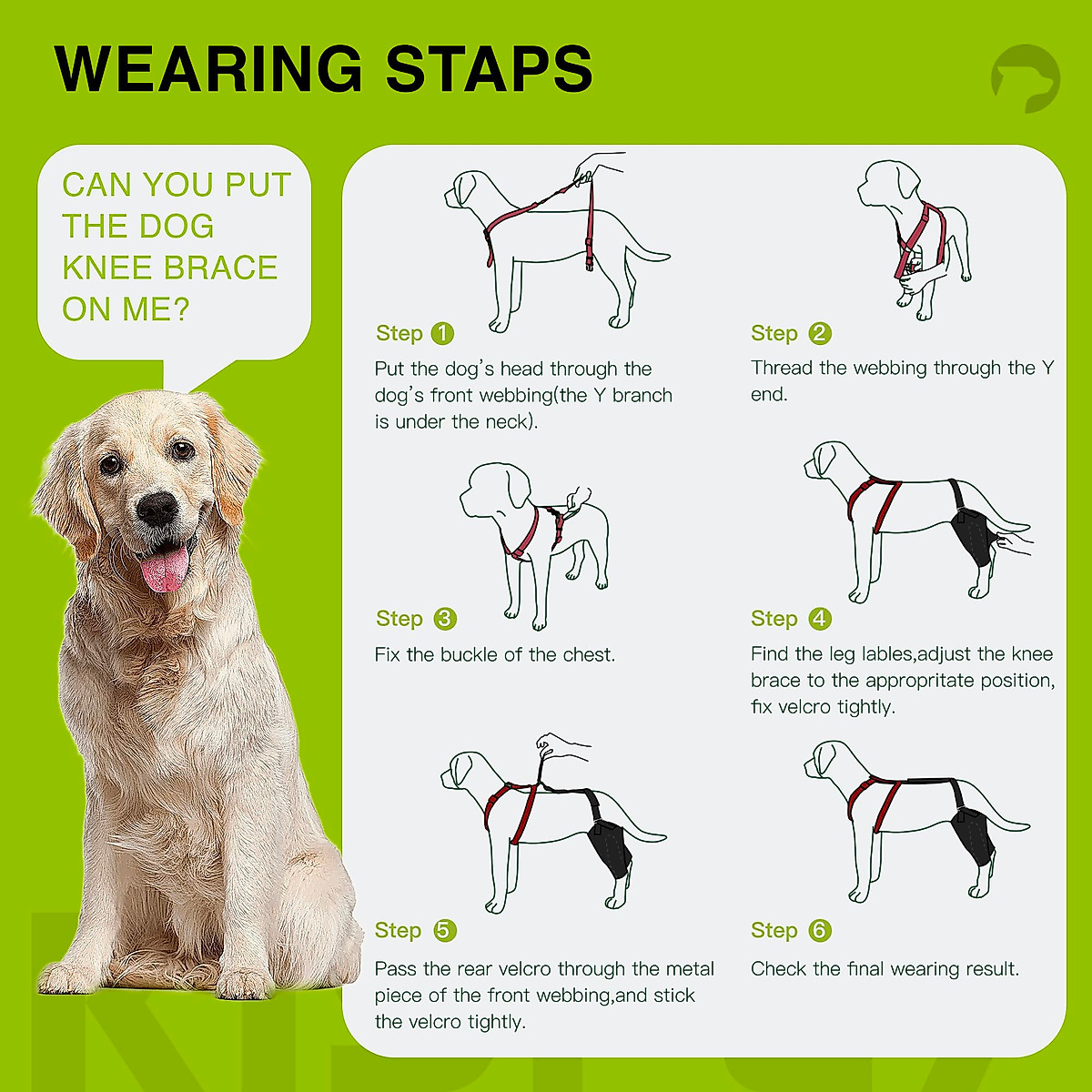 WEARING STAPS

CAN YOU PUT THE DOG KNEE BRACE ON ME?

Step 1
Put the dog's head through the dog's front webbing(the Y branch is under the neck).

Step 2
Thread the webbing through the Y end.

Step 3
Fix the buckle of the chest.

Step 4
Find the leg lables,adjust the knee brace to the appropritate position, fix velcro tightly.

Step 5
Pass the rear velcro through the metal piece of the front webbing,and stick the velcro tightly.

Step 6
Check the final wearing result.