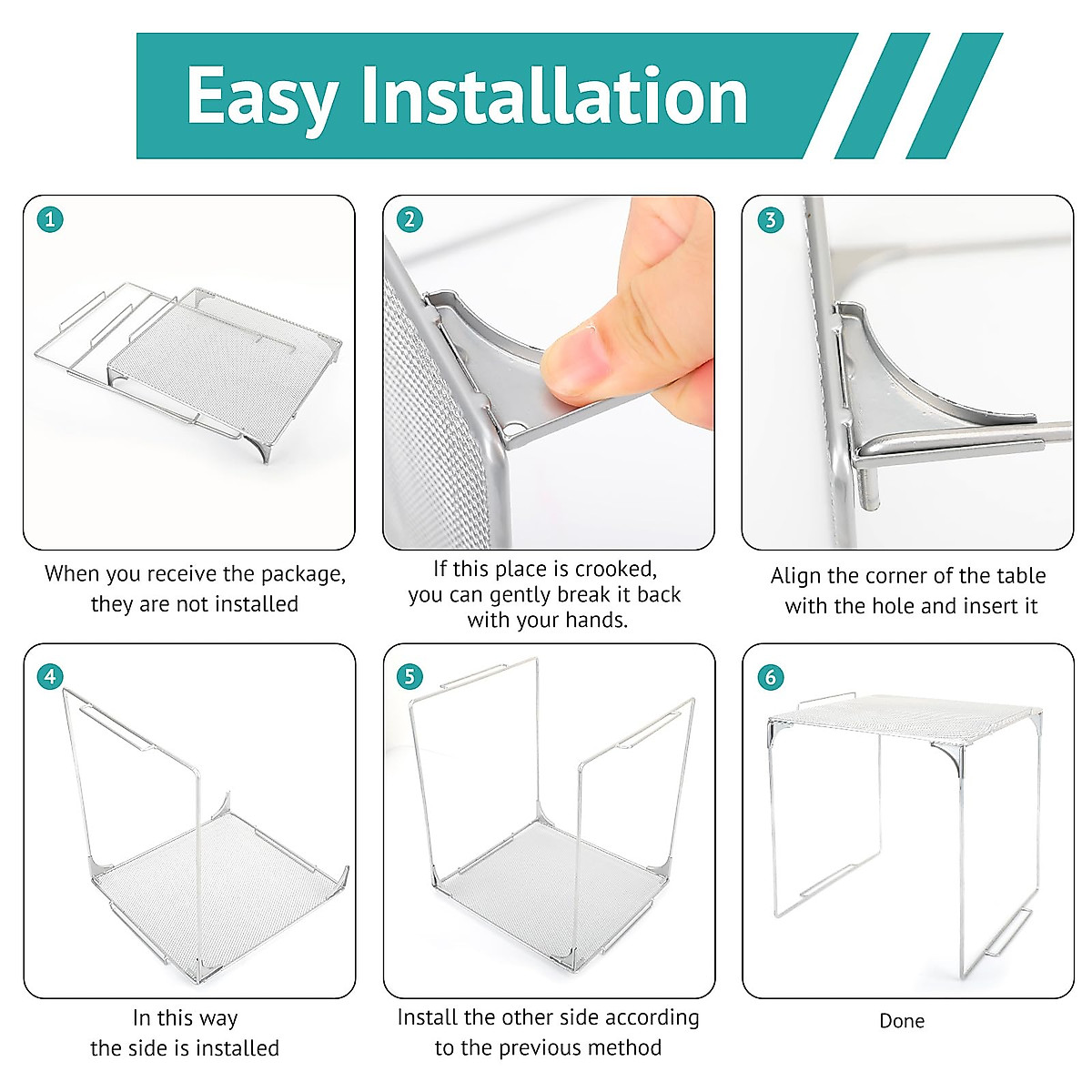 Easy Installation

1

When you receive the package, they are not installed

2

If this place is crooked, you can gently break it back with your hands.

3

Align the corner of the table with the hole and insert it

4

In this way the side is installed

5

Install the other side according to the previous method

6

Done