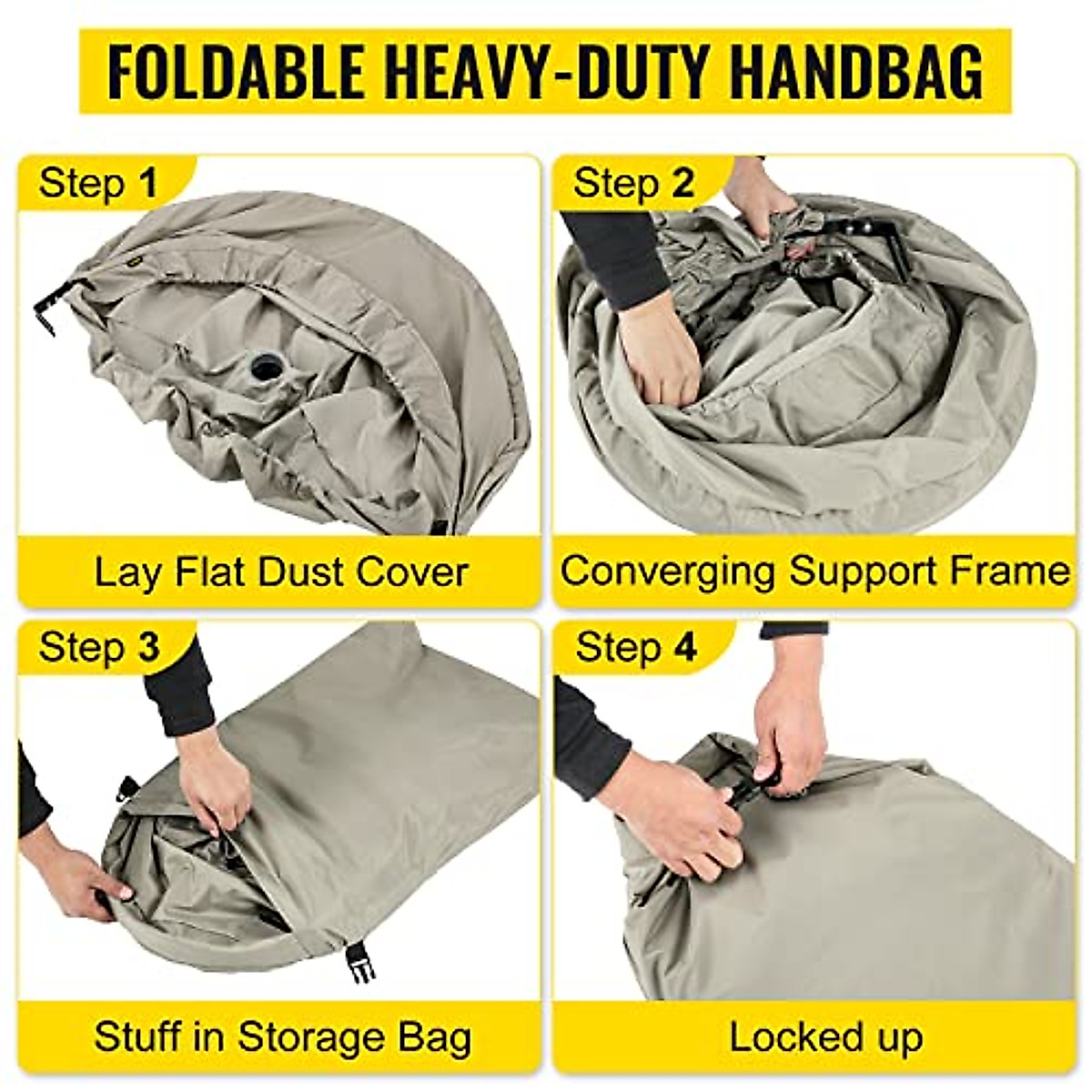 FOLDABLE HEAVY-DUTY HANDBAG

Step 1

Lay Flat Dust Cover

Step 2

Converging Support Frame

Step 3

Stuff in Storage Bag

Step 4

Locked up