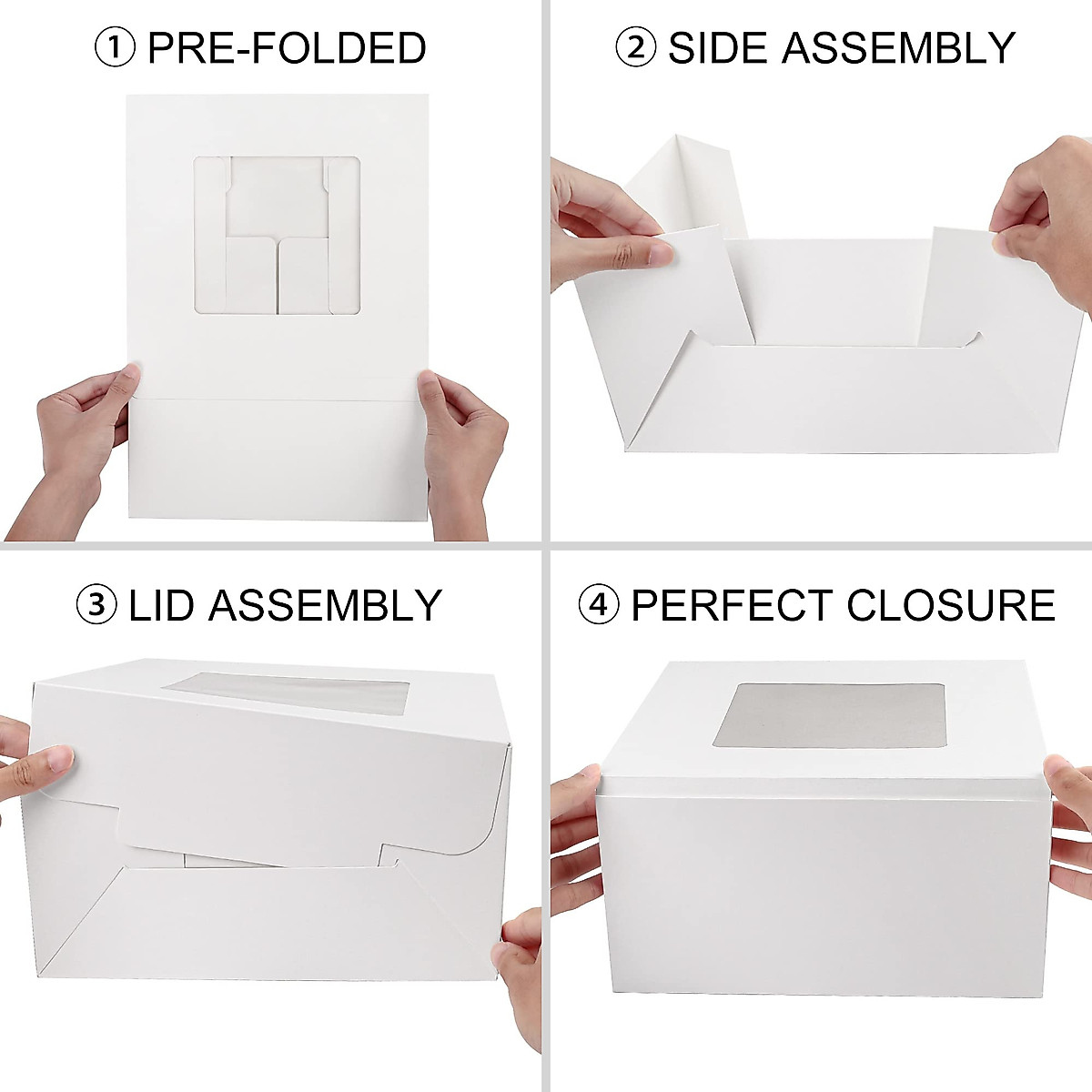 ① PRE-FOLDED

② SIDE ASSEMBLY

③ LID ASSEMBLY

④ PERFECT CLOSURE