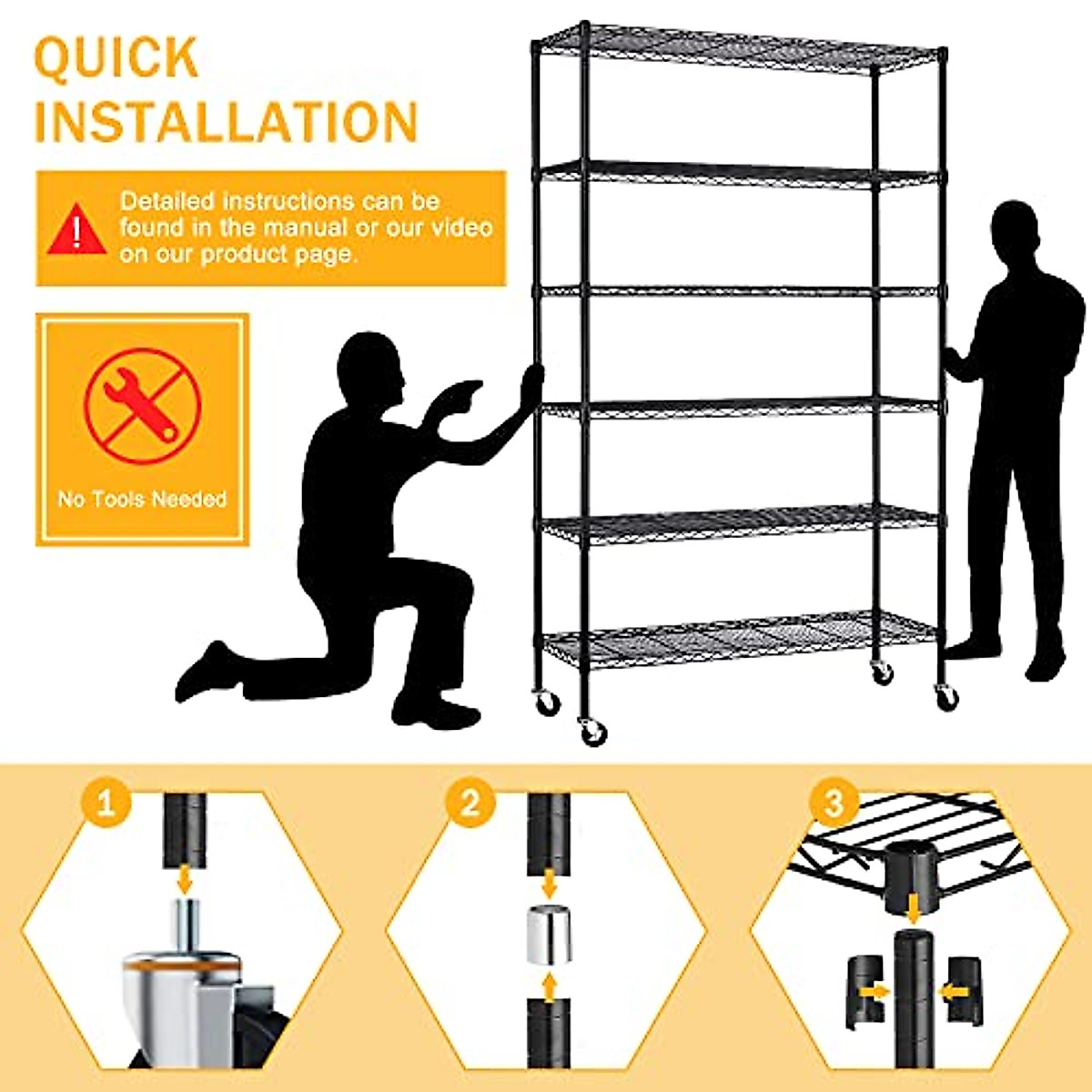 QUICK INSTALLATION

Detailed instructions can be found in the manual or our video on our product page.

No Tools Needed

1

2

3