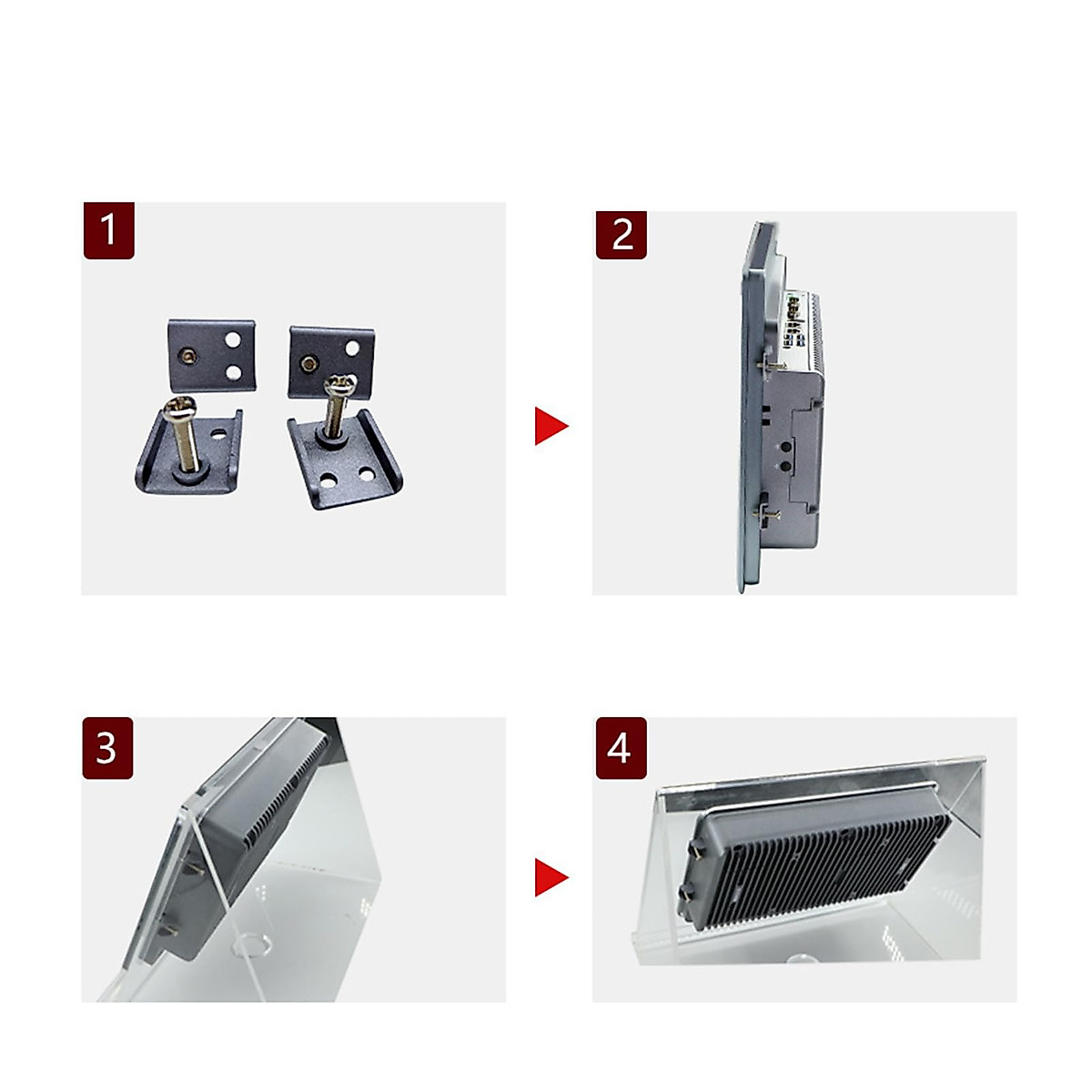 1

2

3

4