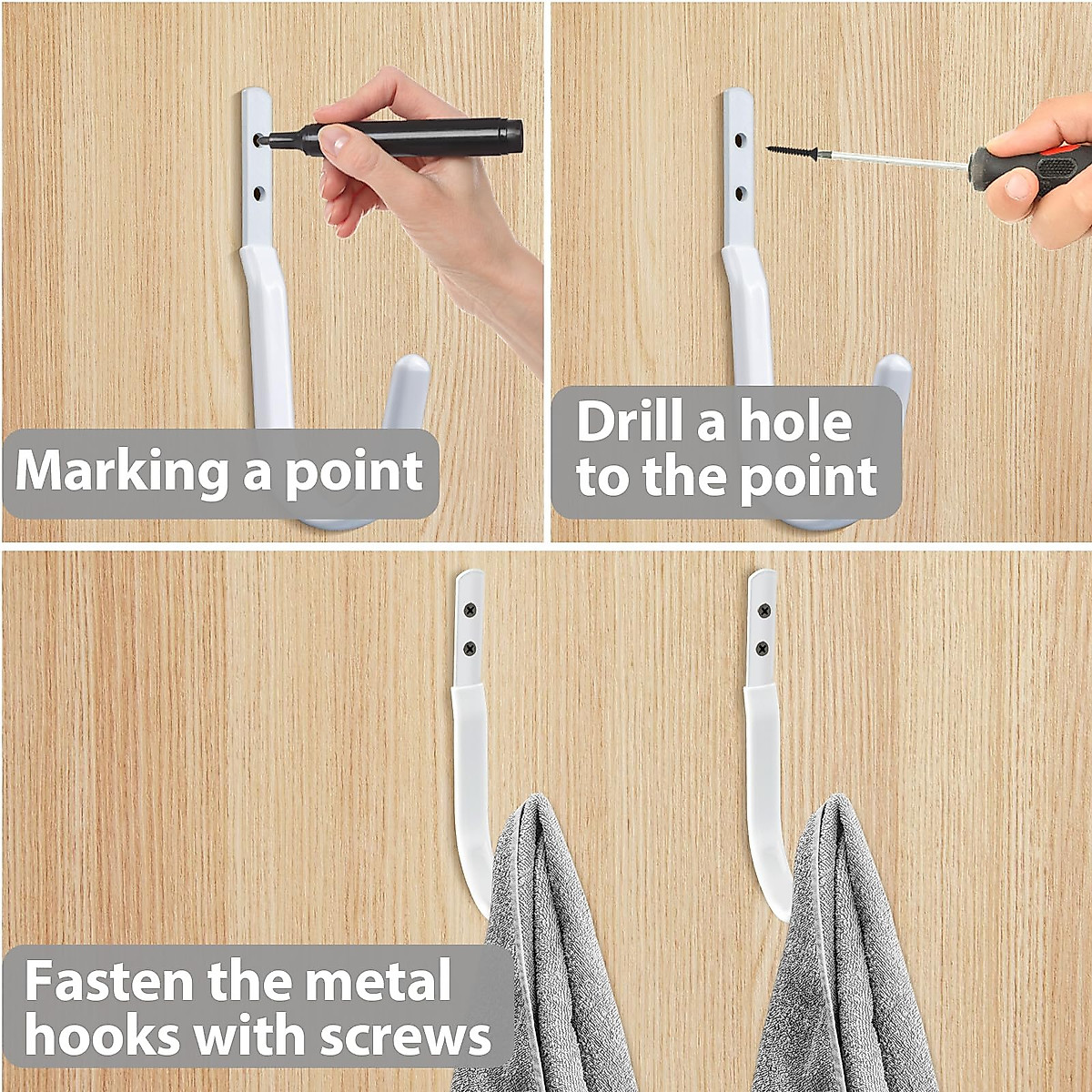 Marking a point

Drill a hole to the point

Fasten the metal hooks with screws