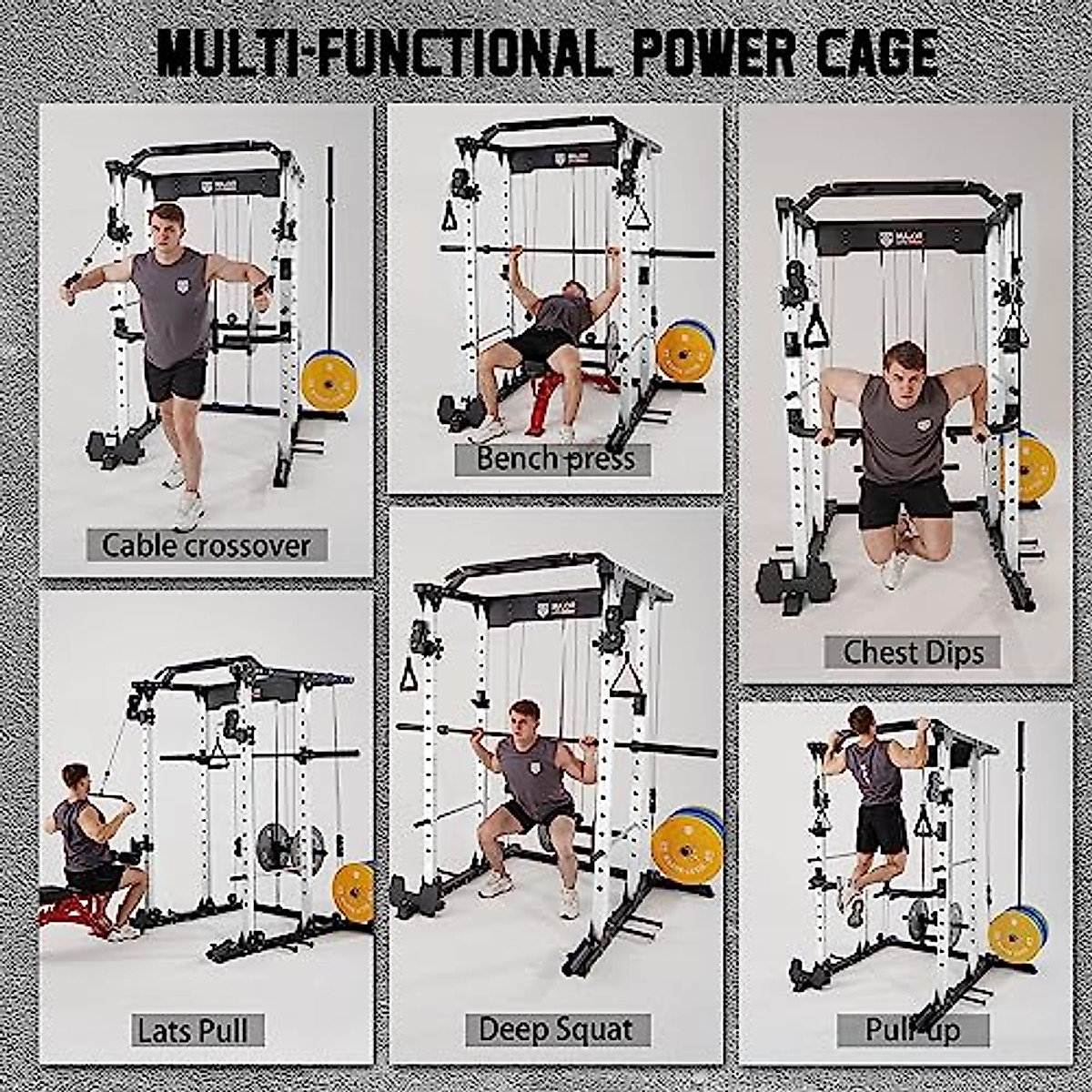 MULTI-FUNCTIONAL POWER CAGE

Cable crossover

Bench press

Chest Dips

Lats Pull

Deep Squat

Pull up