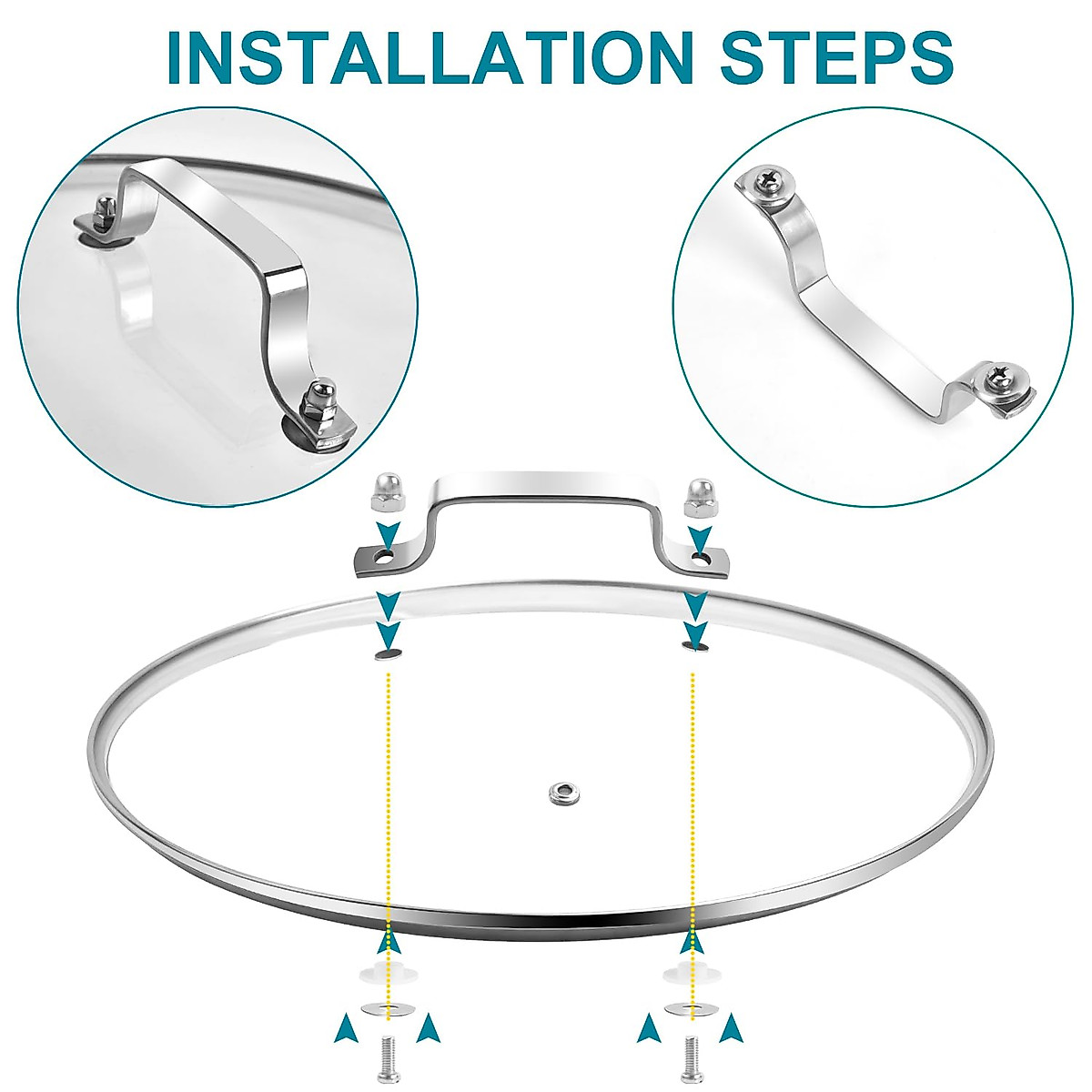 INSTALLATION STEPS