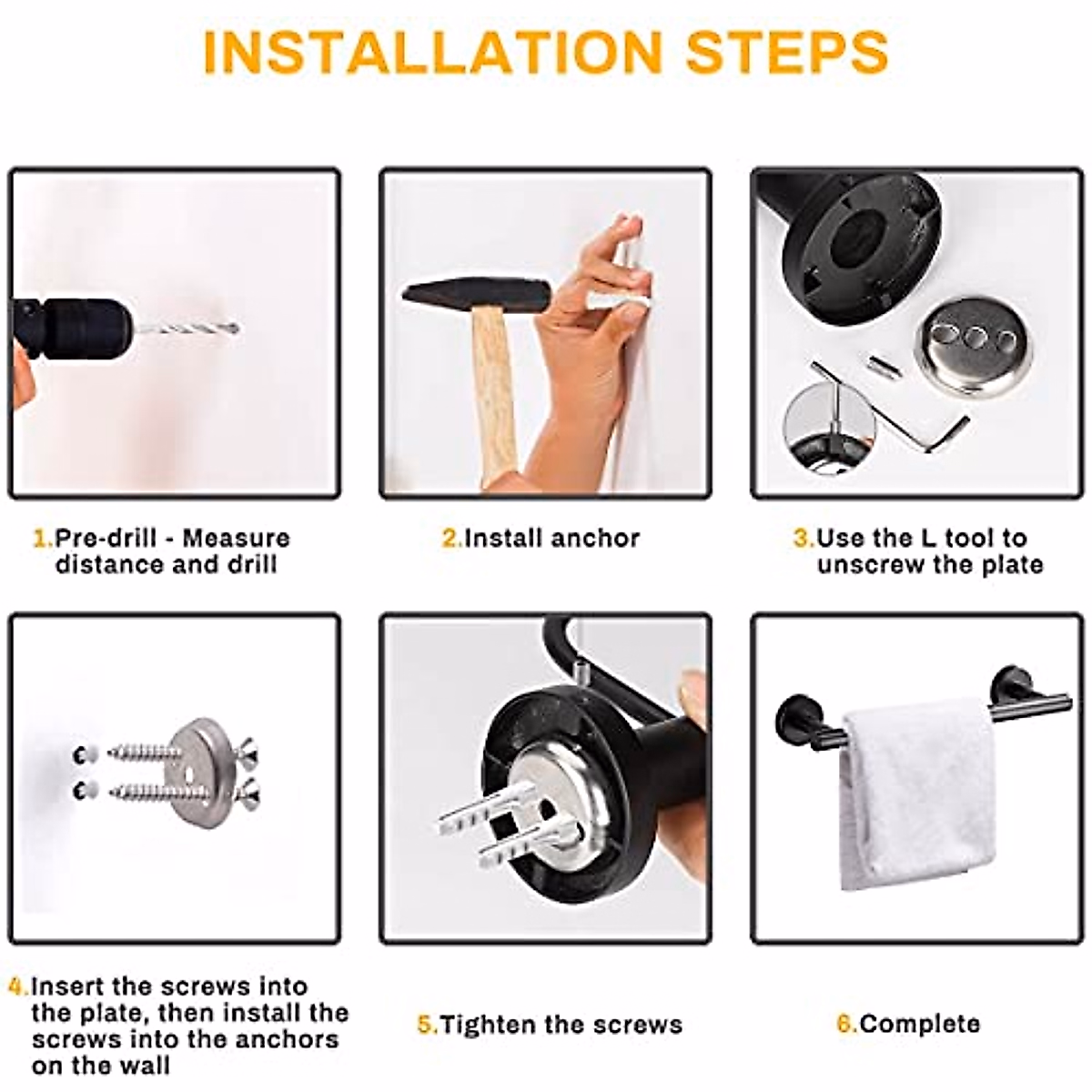 INSTALLATION STEPS

1.Pre-drill - Measure distance and drill

2.Install anchor

3.Use the L tool to unscrew the plate

4.Insert the screws into the plate, then install the screws into the anchors on the wall

5.Tighten the screws

6.Complete