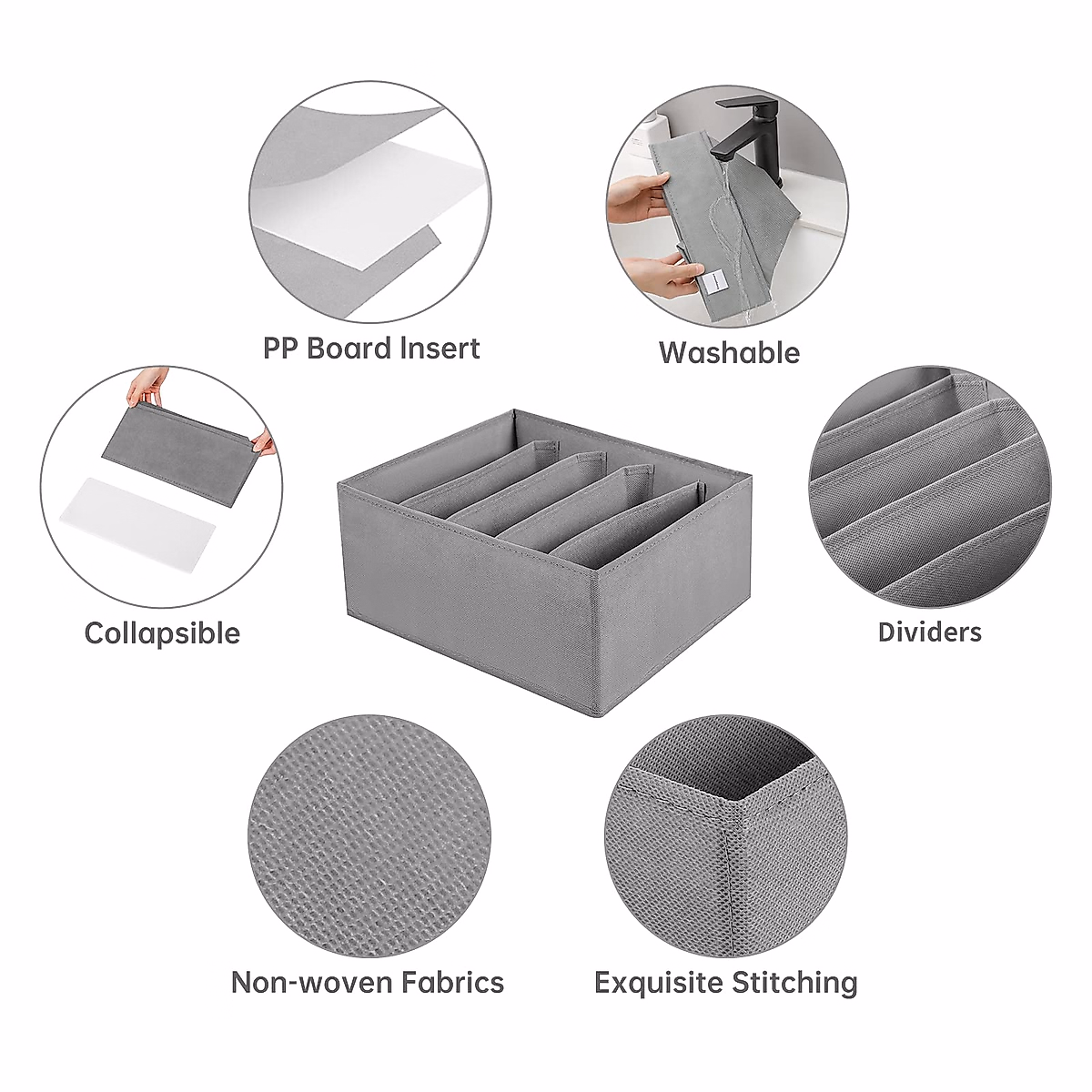 PP Board Insert

Washable

Collapsible

Dividers

Non-woven Fabrics

Exquisite Stitching