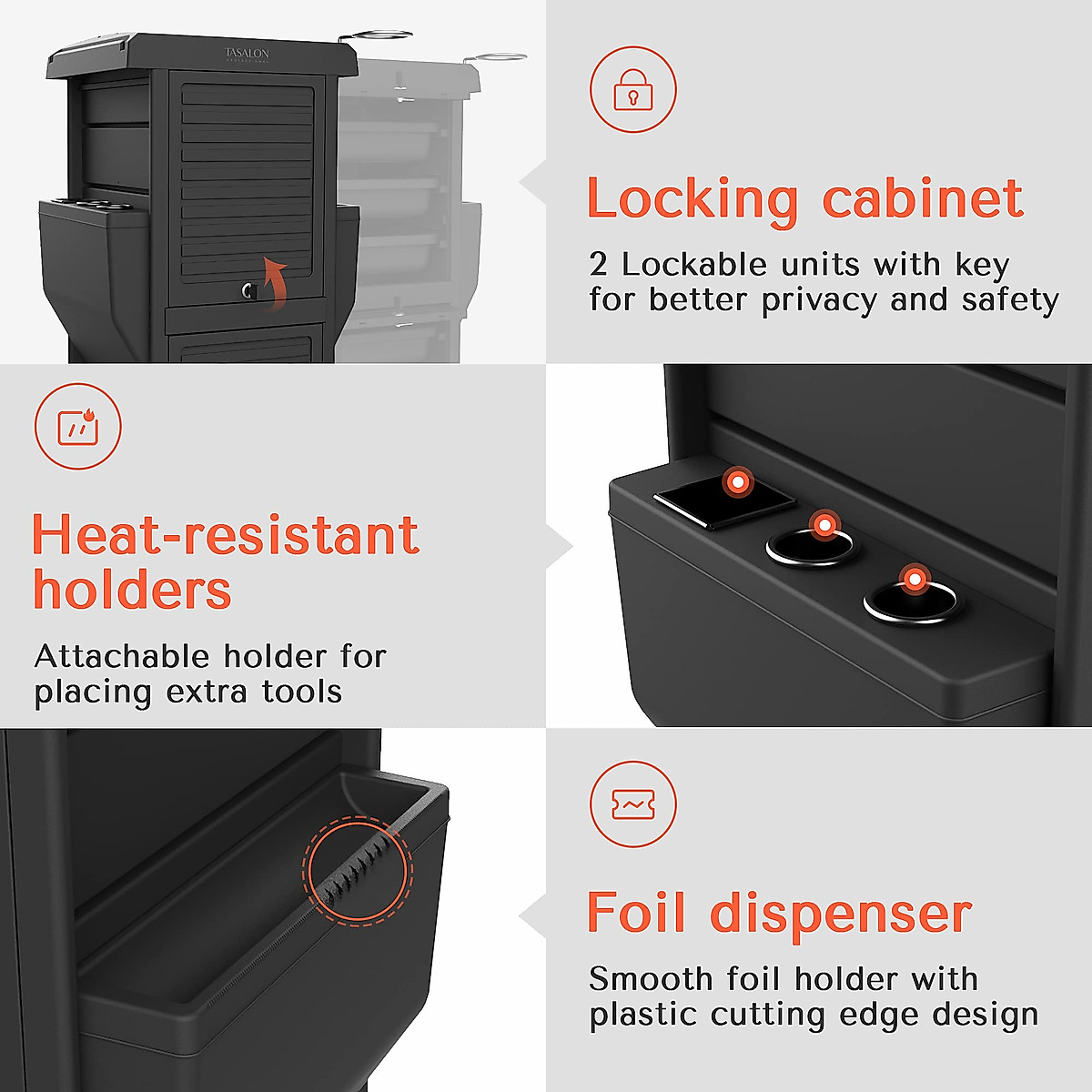 TASALON

Locking cabinet

2 Lockable units with key for better privacy and safety

Heat-resistant holders

Attachable holder for placing extra tools

Foil dispenser

Smooth foil holder with plastic cutting edge design