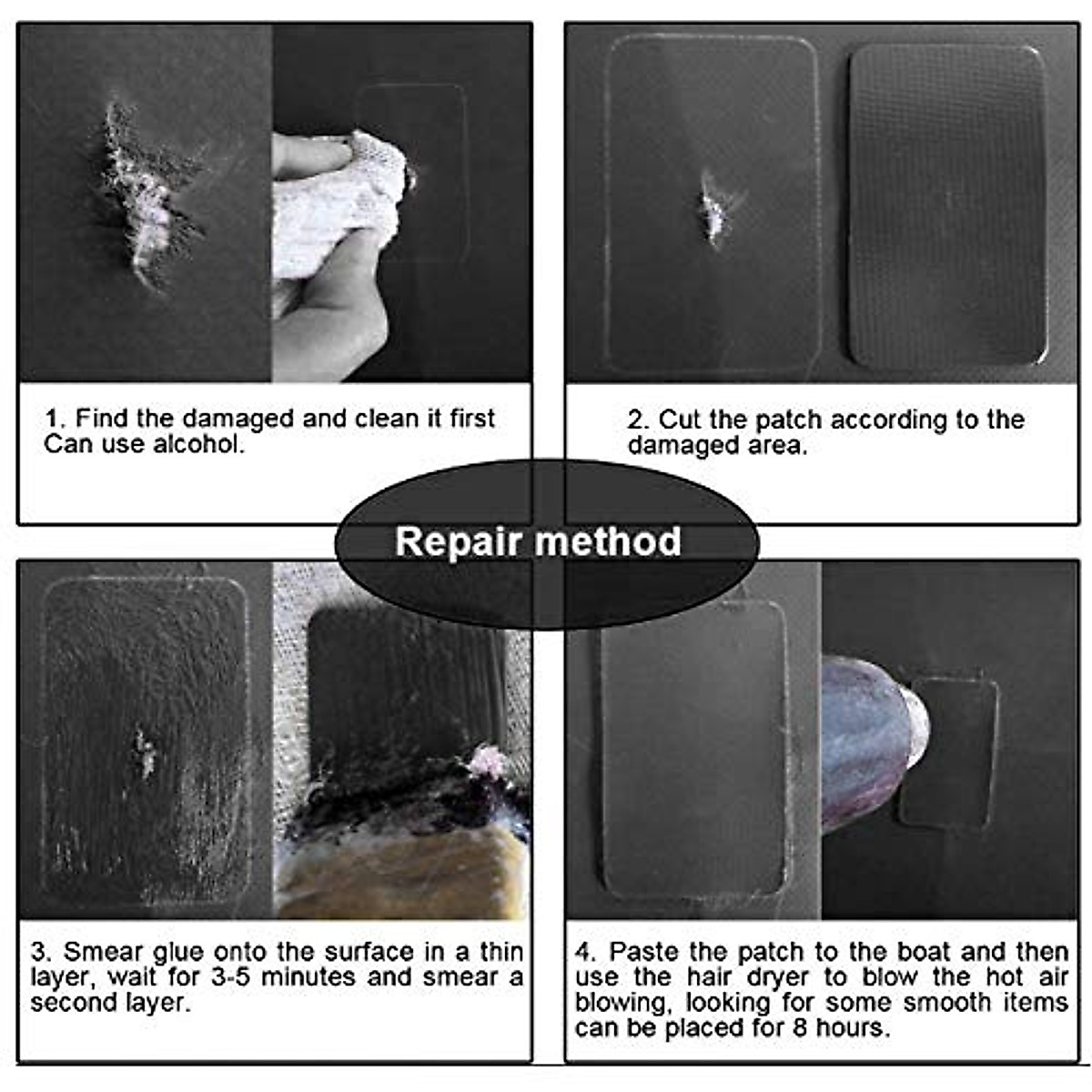 1. Find the damaged and clean it first Can use alcohol.

2. Cut the patch according to the damaged area.

Repair method

3. Smear glue onto the surface in a thin layer, wait for 3-5 minutes and smear a second layer.

4. Paste the patch to the boat and then use the hair dryer to blow the hot air blowing, looking for some smooth items can be placed for 8 hours.