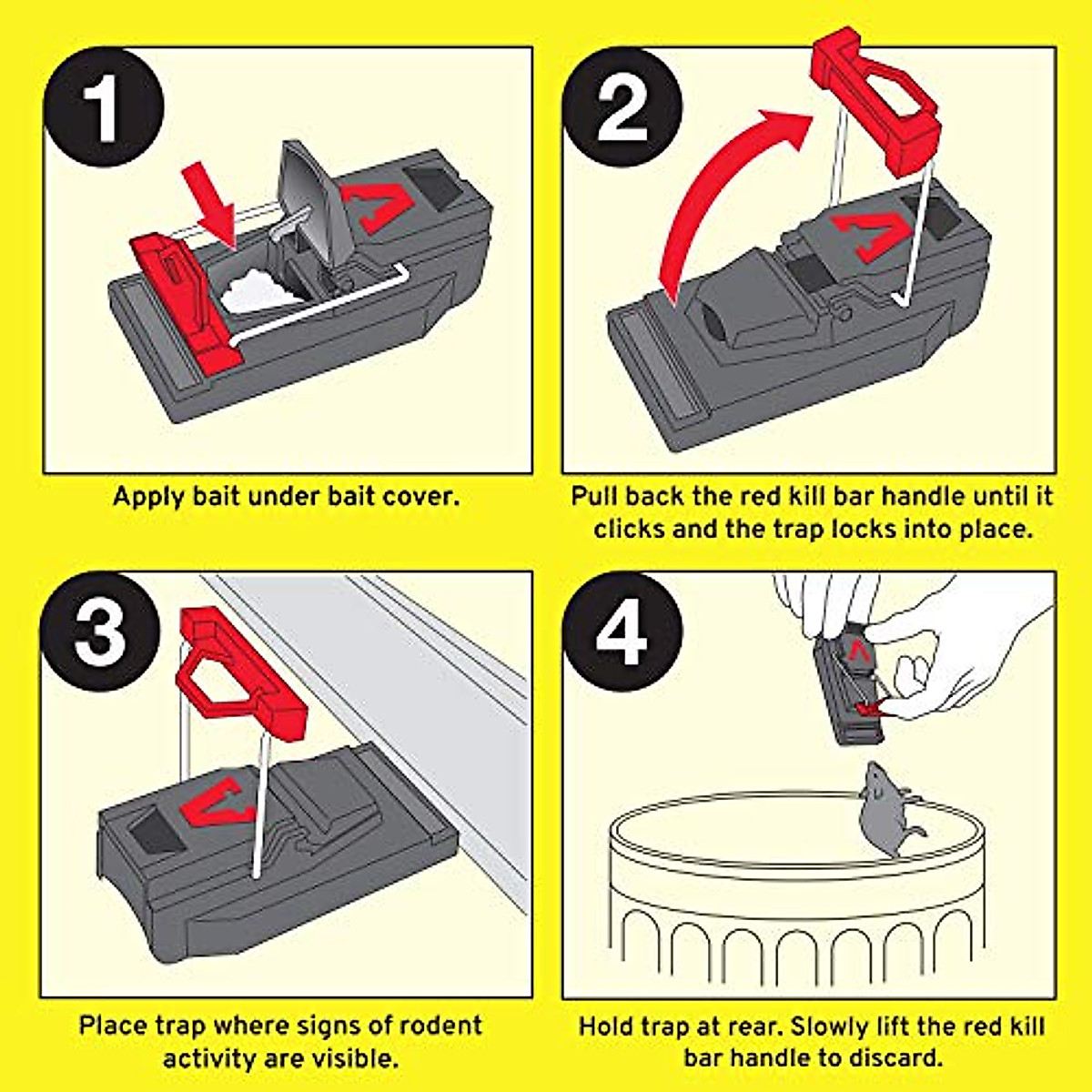 1

Apply bait under bait cover.

2

Pull back the red kill bar handle until it clicks and the trap locks into place.

3

Place trap where signs of rodent activity are visible.

4

Hold trap at rear. Slowly lift the red kill bar handle to discard.