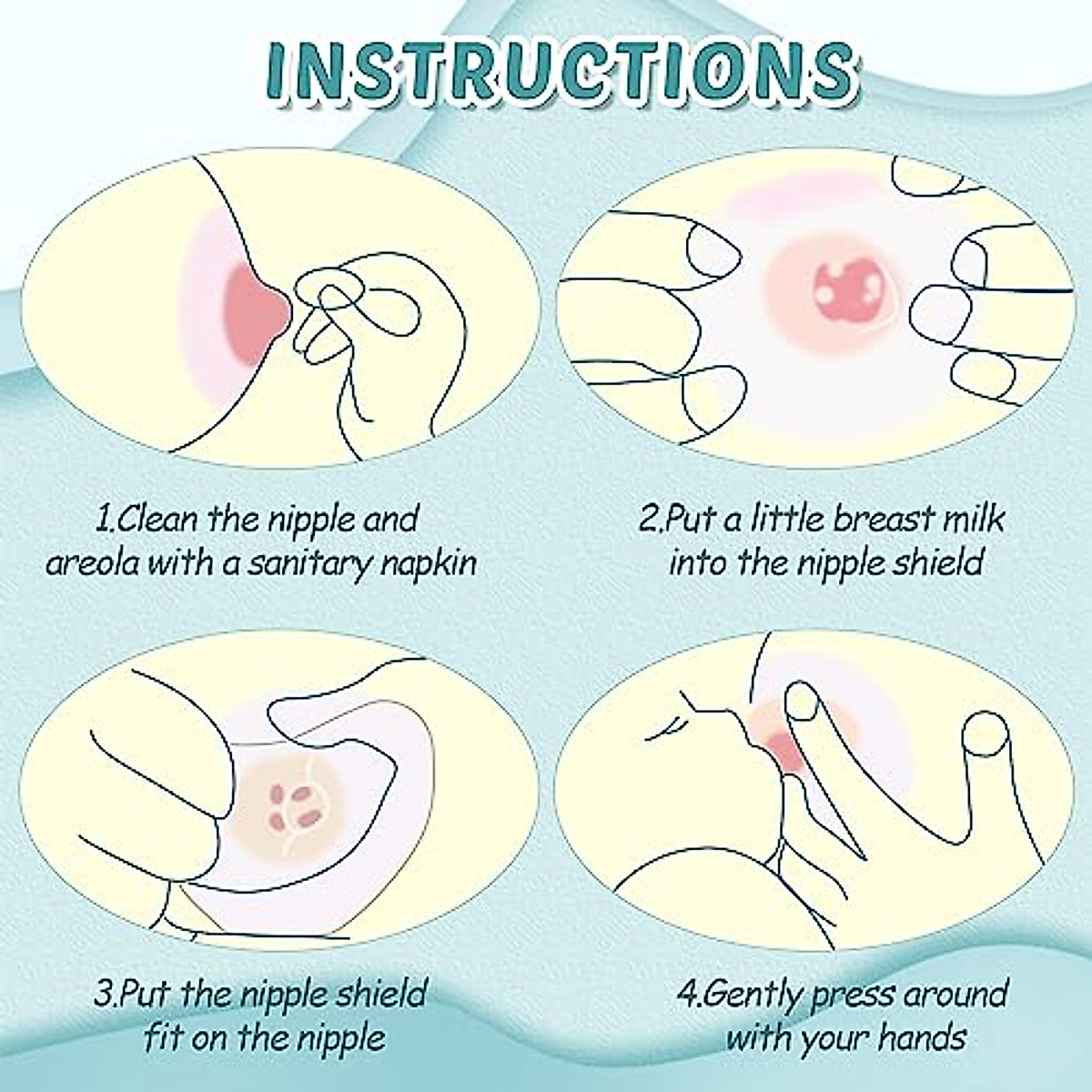 INSTRUCTIONS

1.Clean the nipple and areola with a sanitary napkin

2.Put a little breast milk into the nipple shield

3.Put the nipple shield fit on the nipple

4.Gently press around with your hands