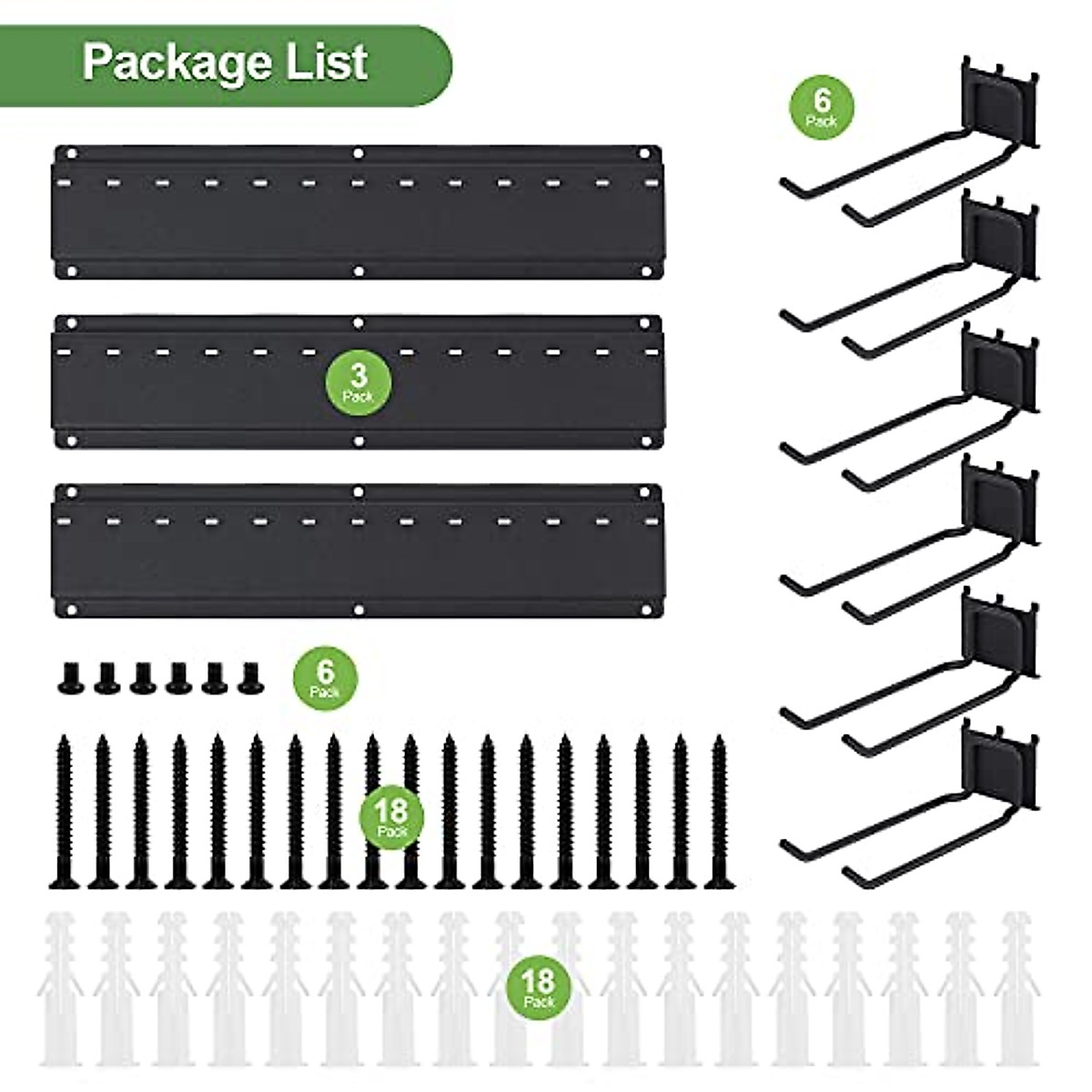 Package List

6 Pack

3 Pack

6 Pack

18 Pack

18 Pack