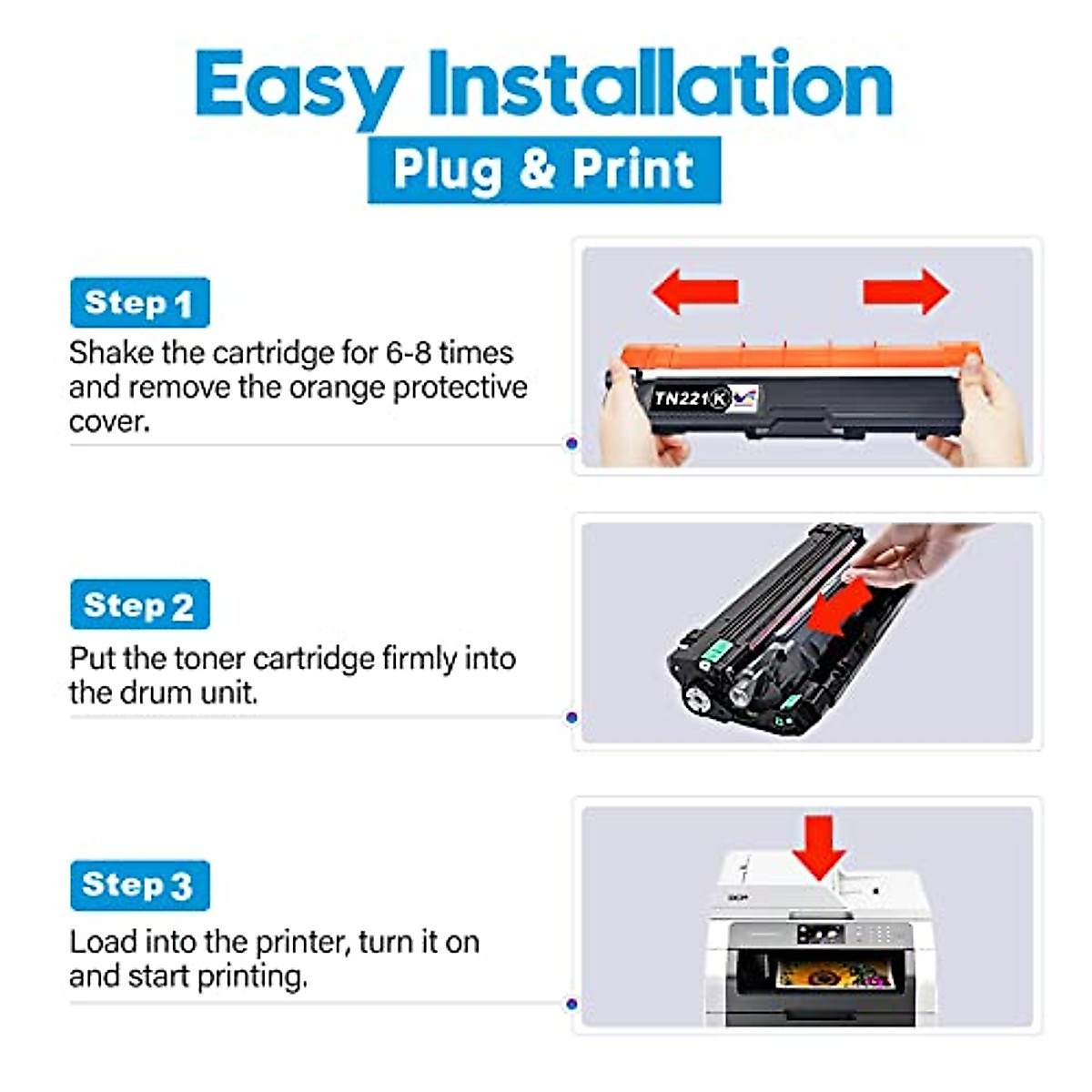 Easy Installation

Plug & Print

Step 1

Shake the cartridge for 6-8 times and remove the orange protective cover.

TN221 K

Step 2

Put the toner cartridge firmly into the drum unit.

Step 3

Load into the printer, turn it on and start printing.