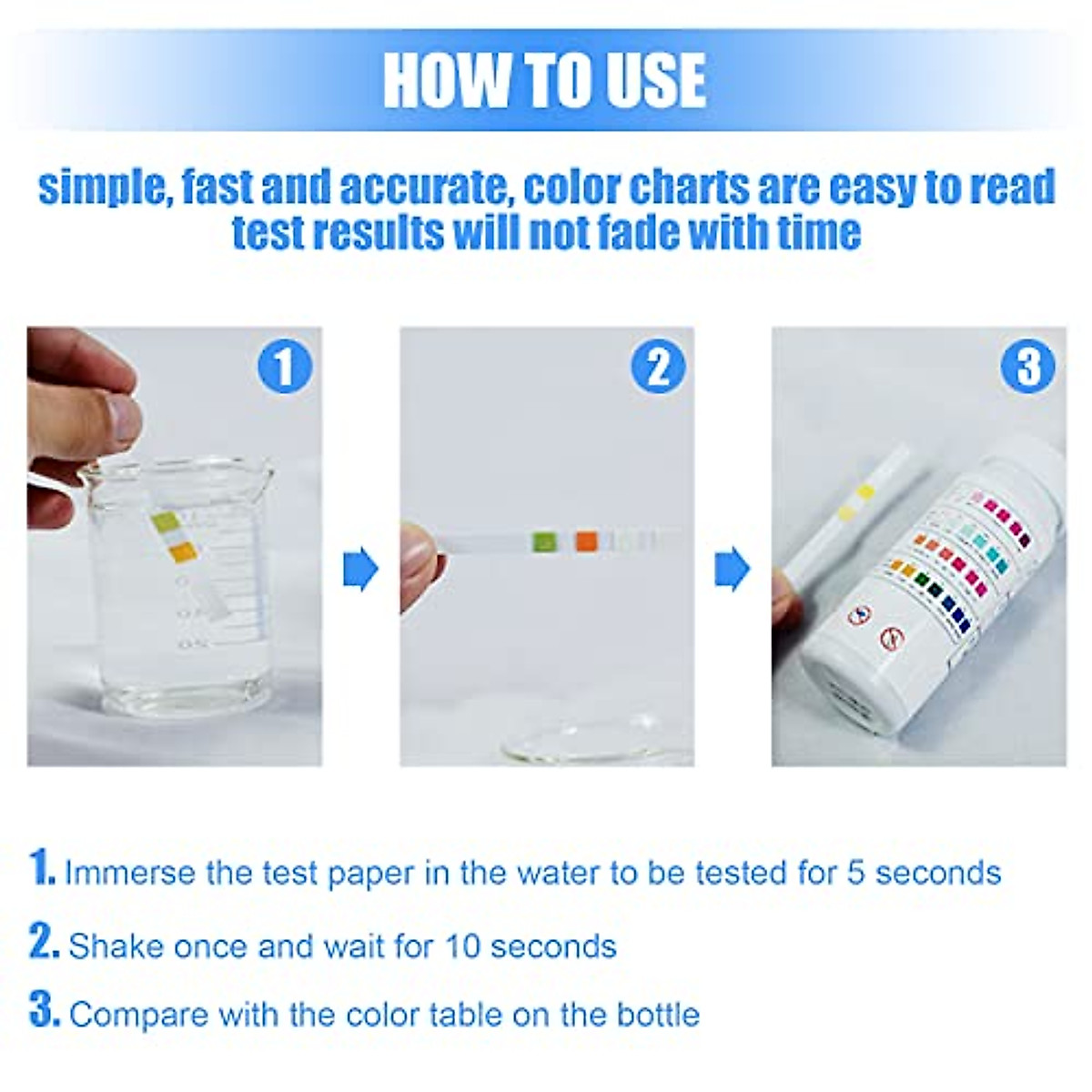 HOW TO USE

simple, fast and accurate, color charts are easy to read
test results will not fade with time

1

2

3

1. Immerse the test paper in the water to be tested for 5 seconds

2. Shake once and wait for 10 seconds

3. Compare with the color table on the bottle