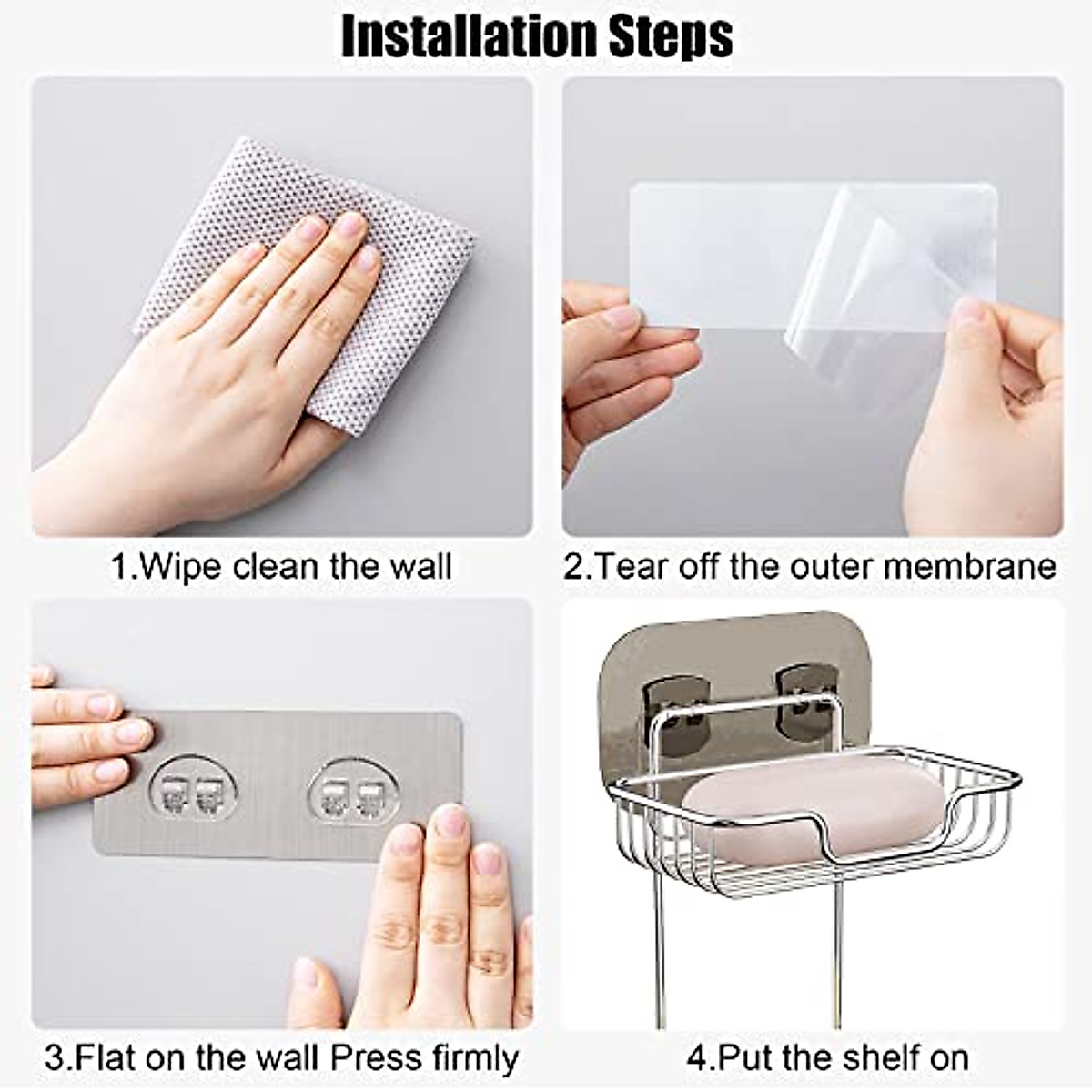 Installation Steps

1.Wipe clean the wall

2.Tear off the outer membrane

3.Flat on the wall Press firmly

4.Put the shelf on