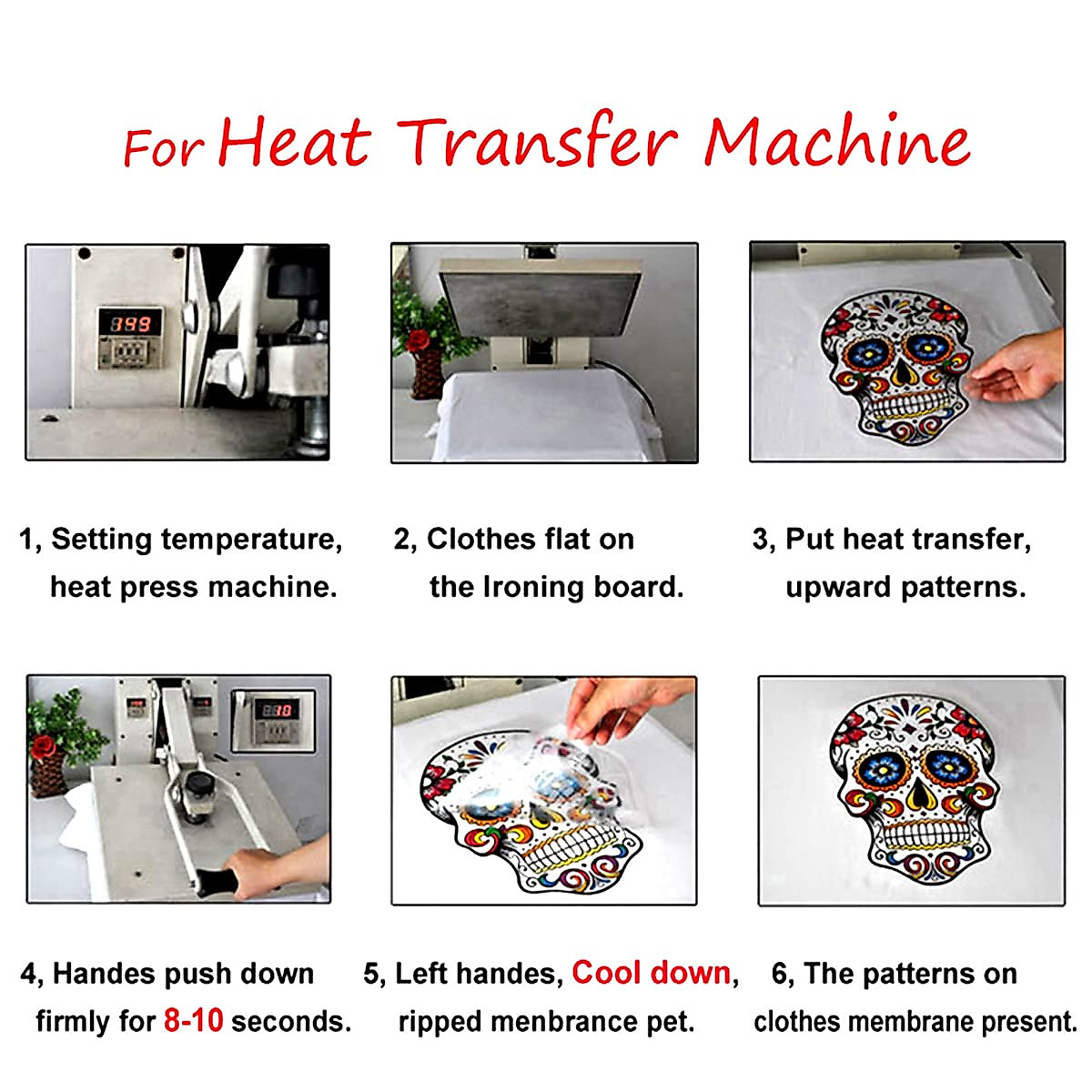 For Heat Transfer Machine

399

1, Setting temperature, heat press machine.

2, Clothes flat on the Ironing board.

3, Put heat transfer, upward patterns.

10

4, Handes push down firmly for 8-10 seconds.

5, Left handes, Cool down, ripped menbrance pet.

6, The patterns on clothes membrane present.